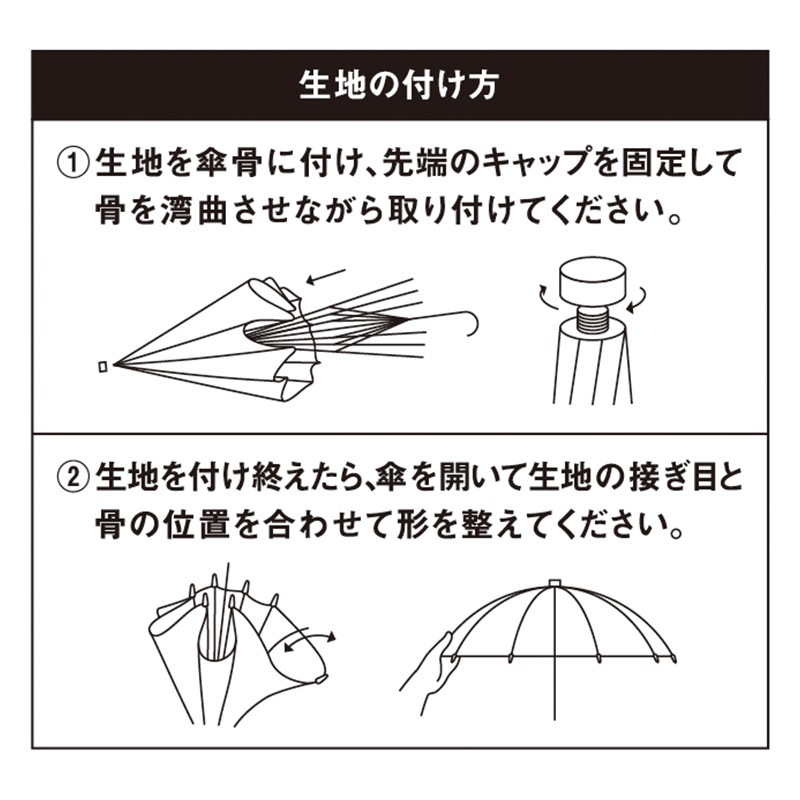 生地の付け方

① 生地を傘骨に付け、先端のキャップを固定して骨を湾曲させながら取り付けてください。

② 生地を付け終えたら、傘を開いて生地の接ぎ目と骨の位置を合わせて形を整えてください。