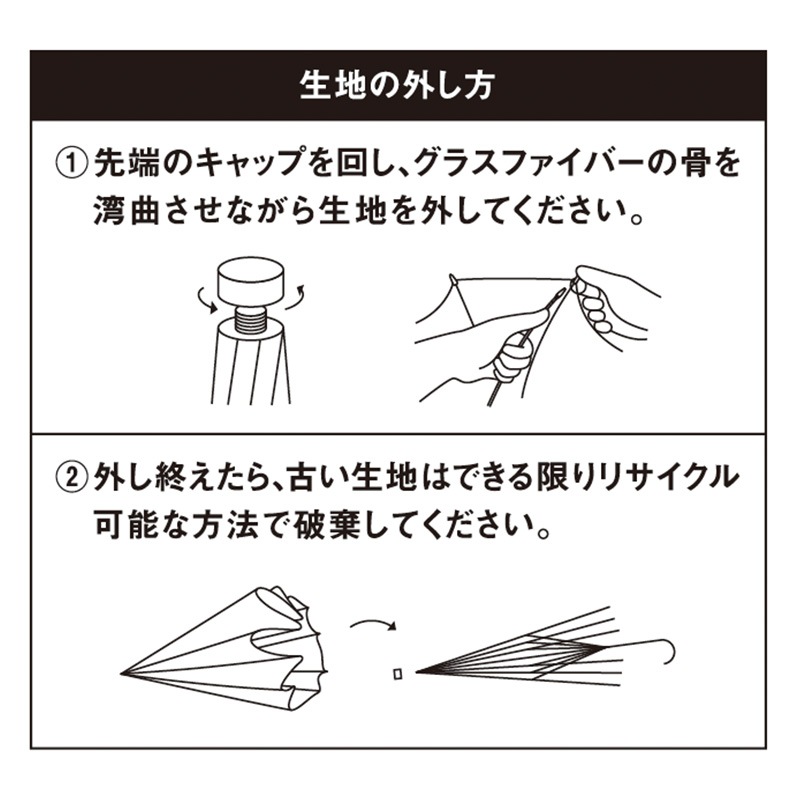 生地の外し方

① 先端のキャップを回し、グラスファイバーの骨を湾曲させながら生地を外してください。

② 外し終えたら、古い生地はできる限りリサイクル可能な方法で破棄してください。