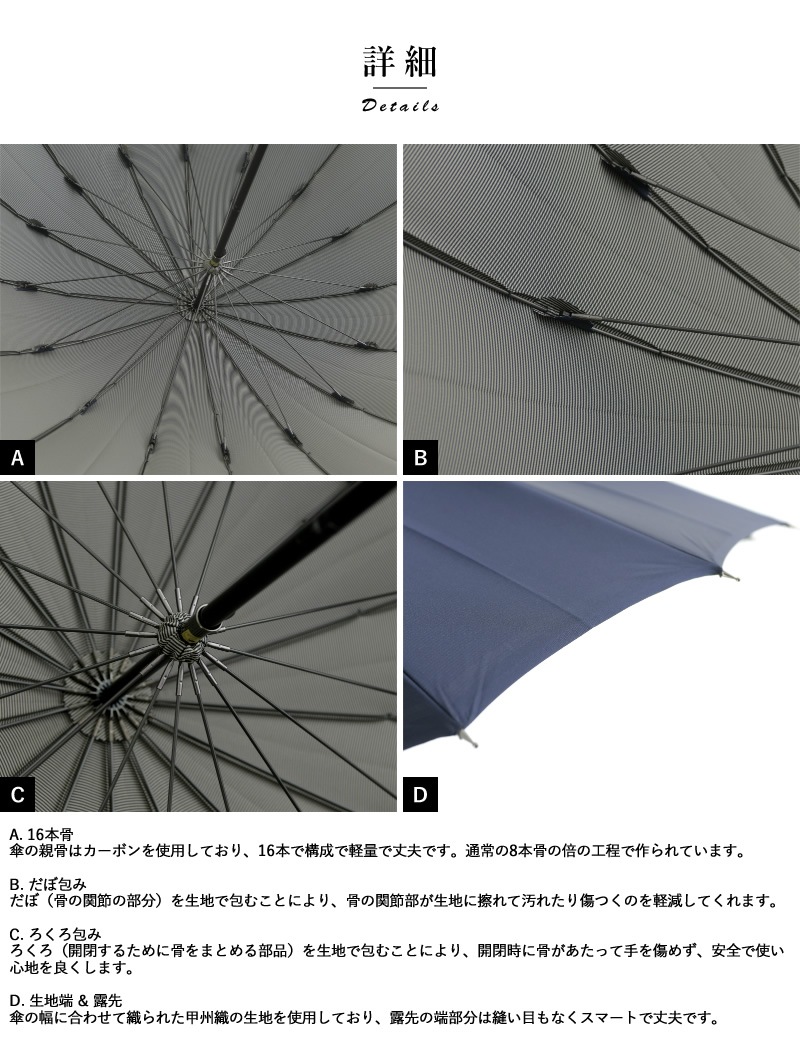 詳細

Details

A

B

C

D

A. 16本骨
傘の親骨はカーボンを使用しており、16本で構成で軽量で丈夫です。通常の8本骨の倍の工程で作られています。

B. だぼ包み
だぼ（骨の関節の部分）を生地で包むことにより、骨の関節部が生地に擦れて汚れたり傷つくのを軽減してくれます。

C. ろくろ包み
ろくろ（開閉するために骨をまとめる部品）を生地で包むことにより、開閉時に骨があたって手を傷めず、安全で使い心地を良くします。

D. 生地端 & 露先
傘の幅に合わせて織られた甲州織の生地を使用しており、露先の端部分は縫い目もなくスマートで丈夫です。