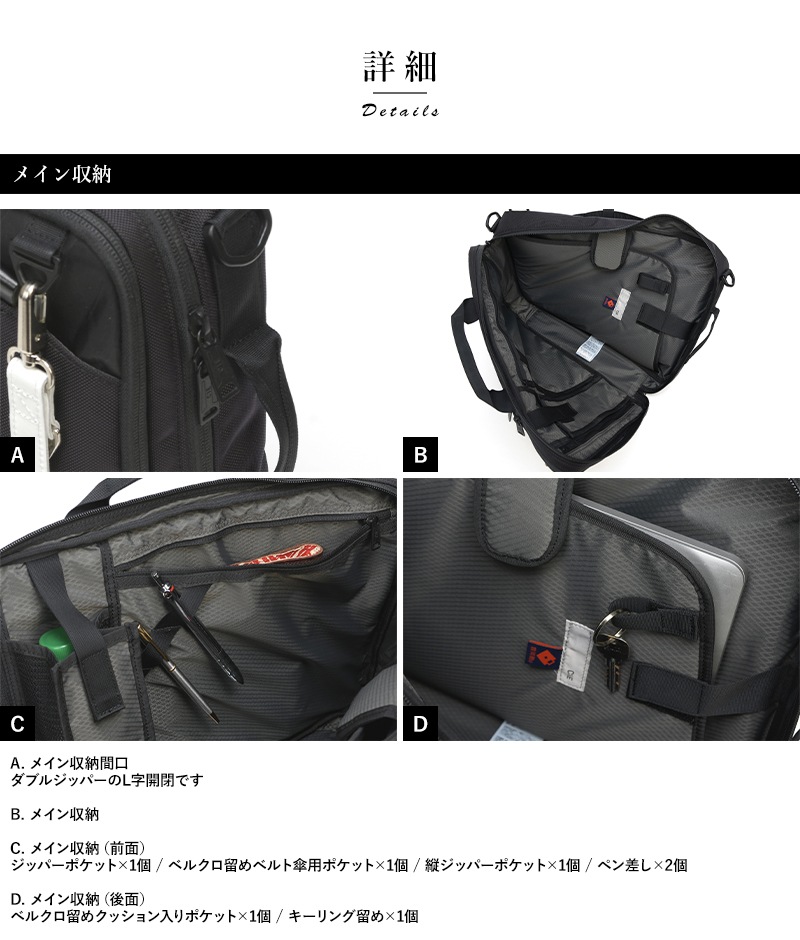 詳細

Details

メイン収納

A

B

C

D

A. メイン収納間口
ダブルジッパーのL字開閉です

B. メイン収納

C. メイン収納（前面）
ジッパーポケット×1個 / ベルクロ留めベルト傘用ポケット×1個 / 縦ジッパーポケット×1個 / ペン差し×2個

D. メイン収納（後面）
ベルクロ留めクッション入りポケット×1個 / キーリング留め×1個