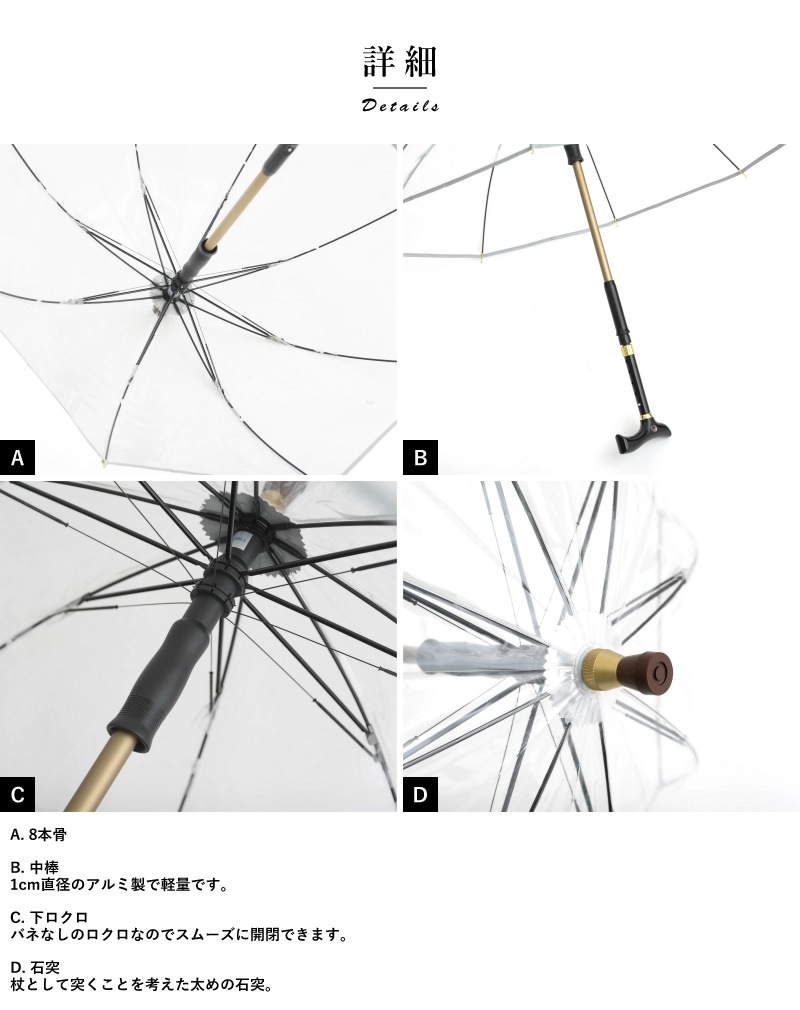 詳細

Details

A

B

C

D

A. 8本骨

B. 中棒
1cm直径のアルミ製で軽量です。

C. 下ロクロ
バネなしのロクロなのでスムーズに開閉できます。

D. 石突
杖として突くことを考えた太めの石突。