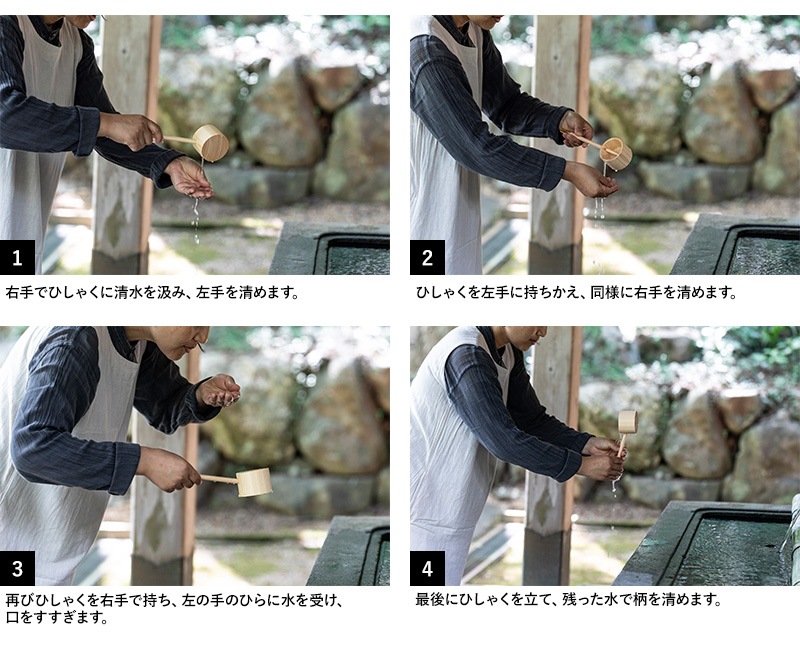 1

右手でひしゃくに清水を汲み、左手を清めます。

2

ひしゃくを左手に持ちかえ、同様に右手を清めます。

3

再びひしゃくを右手で持ち、左の手のひらに水を受け、口をすすぎます。

4

最後にひしゃくを立て、残った水で柄を清めます。