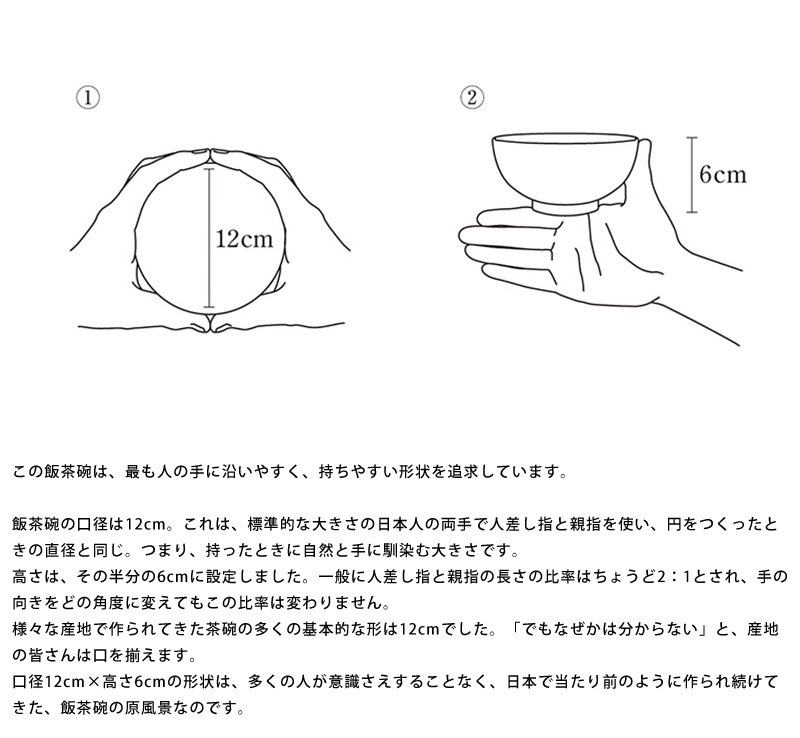 ①

12cm

②

6cm

この飯茶碗は、最も人の手に沿いやすく、持ちやすい形状を追求しています。

飯茶碗の口径は12cm。これは、標準的な大きさの日本人の両手で人差し指と親指を使い、円をつくったときの直径と同じ。つまり、持ったときに自然と手に馴染む大きさです。
高さは、その半分の6cmに設定しました。一般に人差し指と親指の長さの比率はちょうど2：1とされ、手の向きをどの角度に変えてもこの比率は変わりません。
様々な産地で作られてきた茶碗の多くの基本的な形は12cmでした。「でもなぜかは分からない」と、産地の皆さんは口を揃えます。
口径12cm×高さ6cmの形状は、多くの人が意識さえすることなく、日本で当たり前のように作られ続けてきた、飯茶碗の原風景なのです。