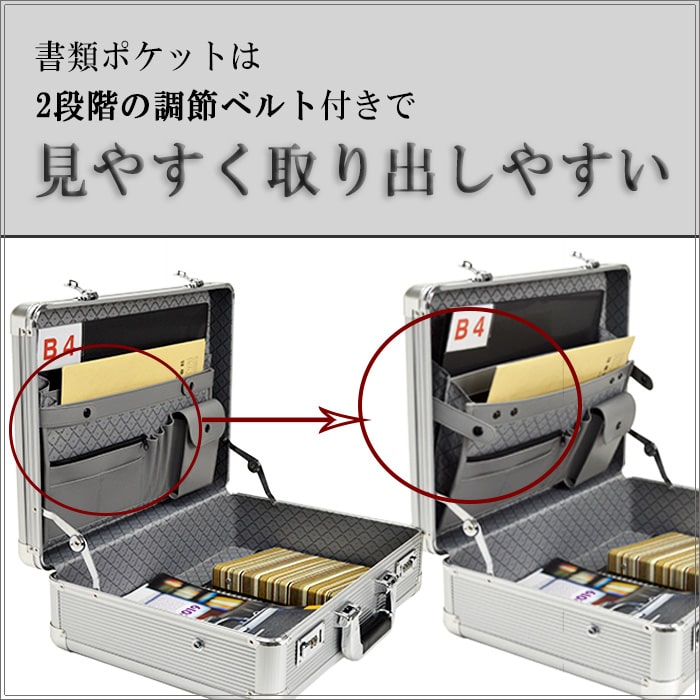 書類ポケットは
2段階の調節ベルト付きで
見やすく取り出しやすい

B4

B4