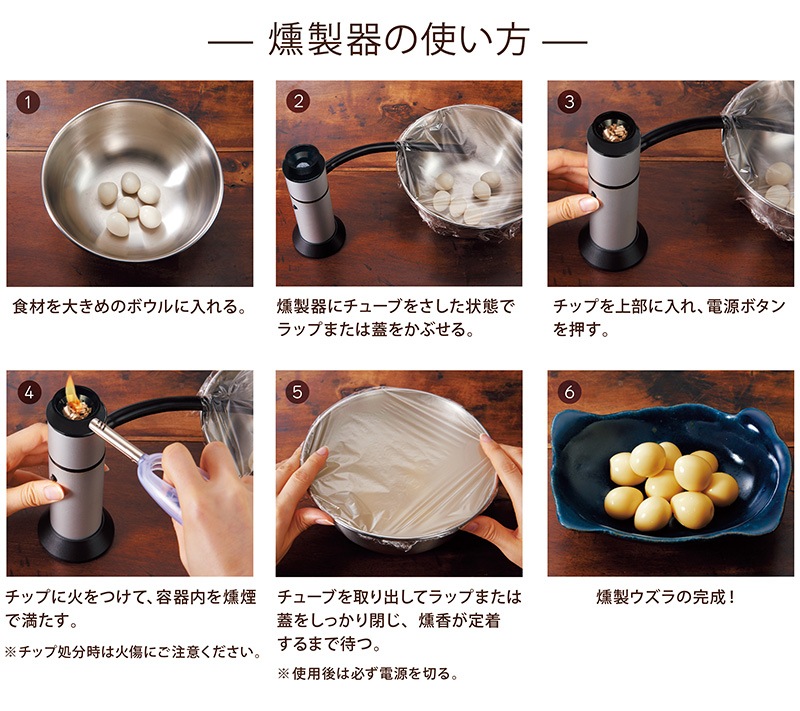 — 燻製器の使い方 —

1

食材を大きめのボウルに入れる。

2

燻製器にチューブをさした状態でラップまたは蓋をかぶせる。

3

チップを上部に入れ、電源ボタンを押す。

4

チップに火をつけて、容器内を燻煙で満たす。

※チップ処分時は火傷にご注意ください。

5

チューブを取り出してラップまたは蓋をしっかり閉じ、燻香が定着するまで待つ。

※使用後は必ず電源を切る。

6

燻製ウズラの完成！