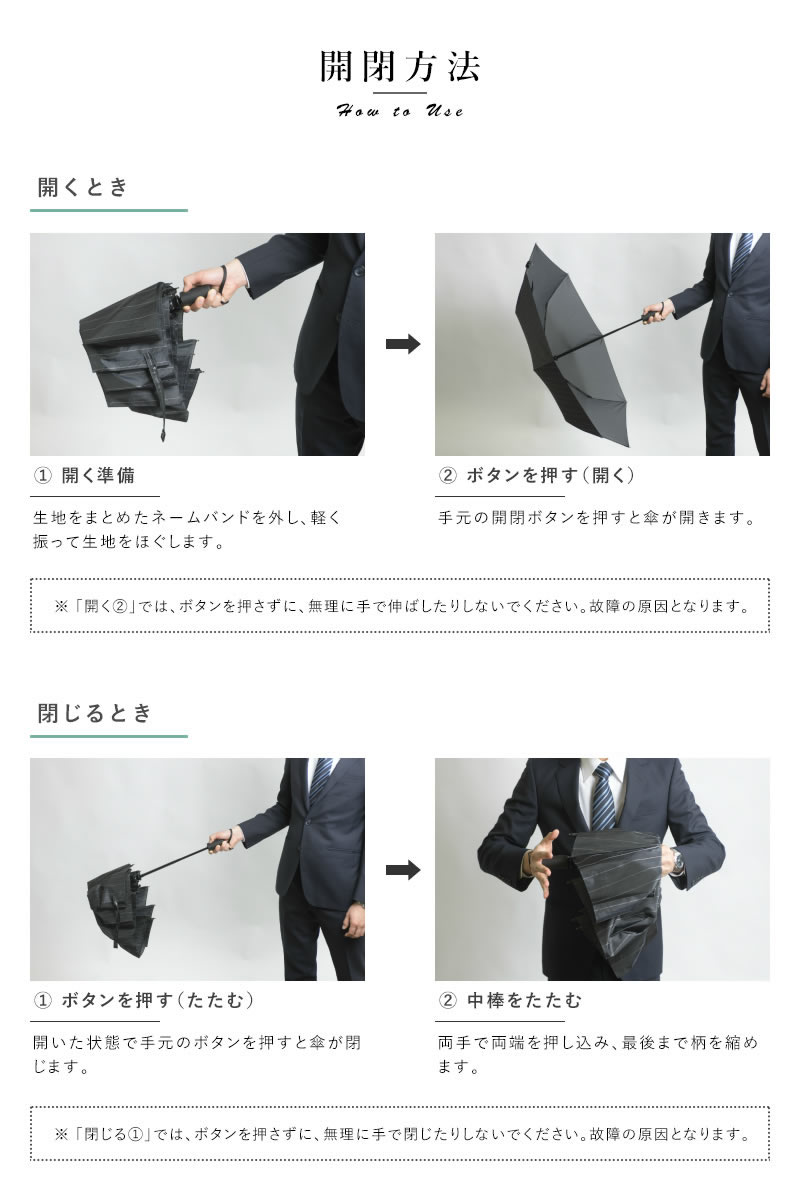 開閉方法

How to Use

開くとき

① 開く準備

生地をまとめたネームバンドを外し、軽く振って生地をほぐします。

② ボタンを押す（開く）

手元の開閉ボタンを押すと傘が開きます。

※「開く②」では、ボタンを押さずに、無理に手で伸ばしたりしないでください。故障の原因となります。

閉じるとき

① ボタンを押す（たたむ）

開いた状態で手元のボタンを押すと傘が閉じます。

② 中棒をたたむ

両手で両端を押し込み、最後まで柄を縮めます。

※「閉じる①」では、ボタンを押さずに、無理に手で閉じたりしないでください。故障の原因となります。