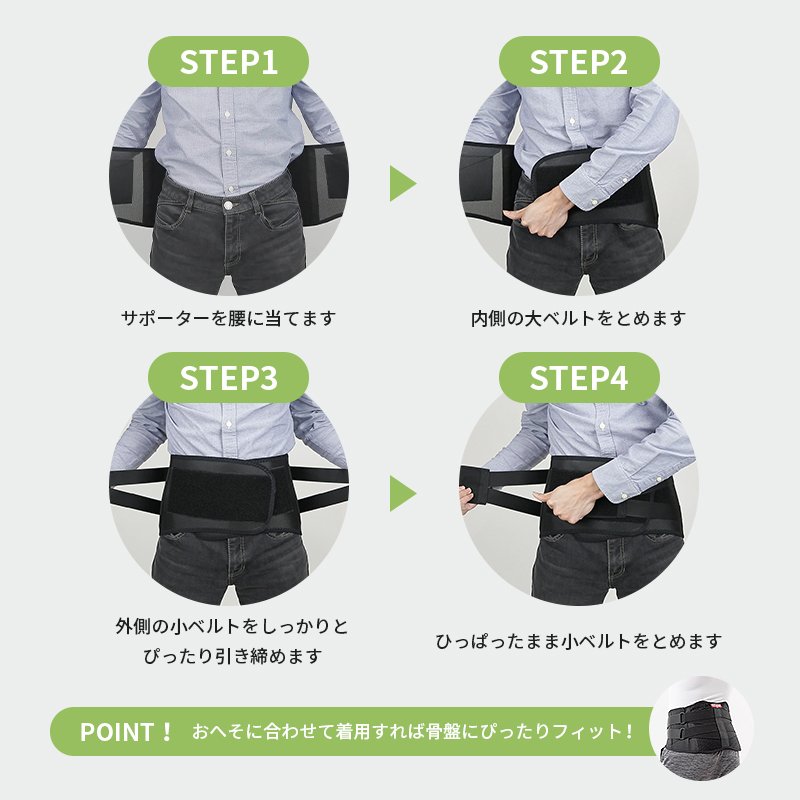 STEP1

サポーターを腰に当てます

STEP2

内側の大ベルトをとめます

STEP3

外側の小ベルトをしっかりとぴったり引き締めます

STEP4

ひっぱったまま小ベルトをとめます

POINT！ おへそに合わせて着用すれば骨盤にぴったりフィット！