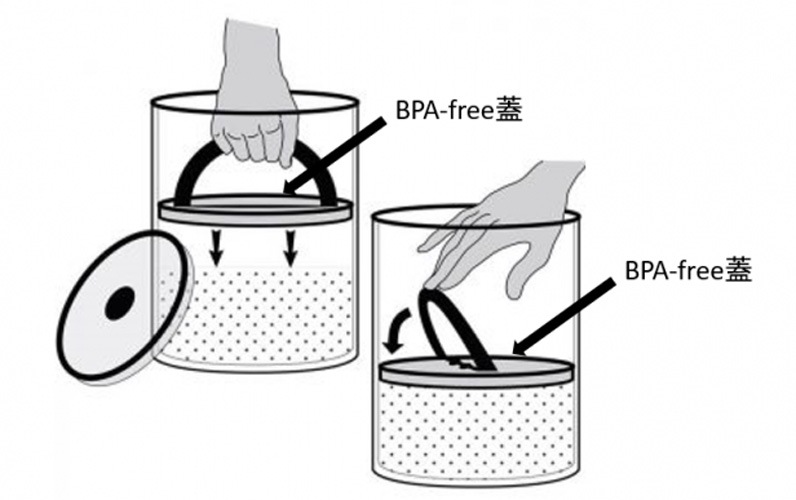 BPA-free蓋

BPA-free蓋