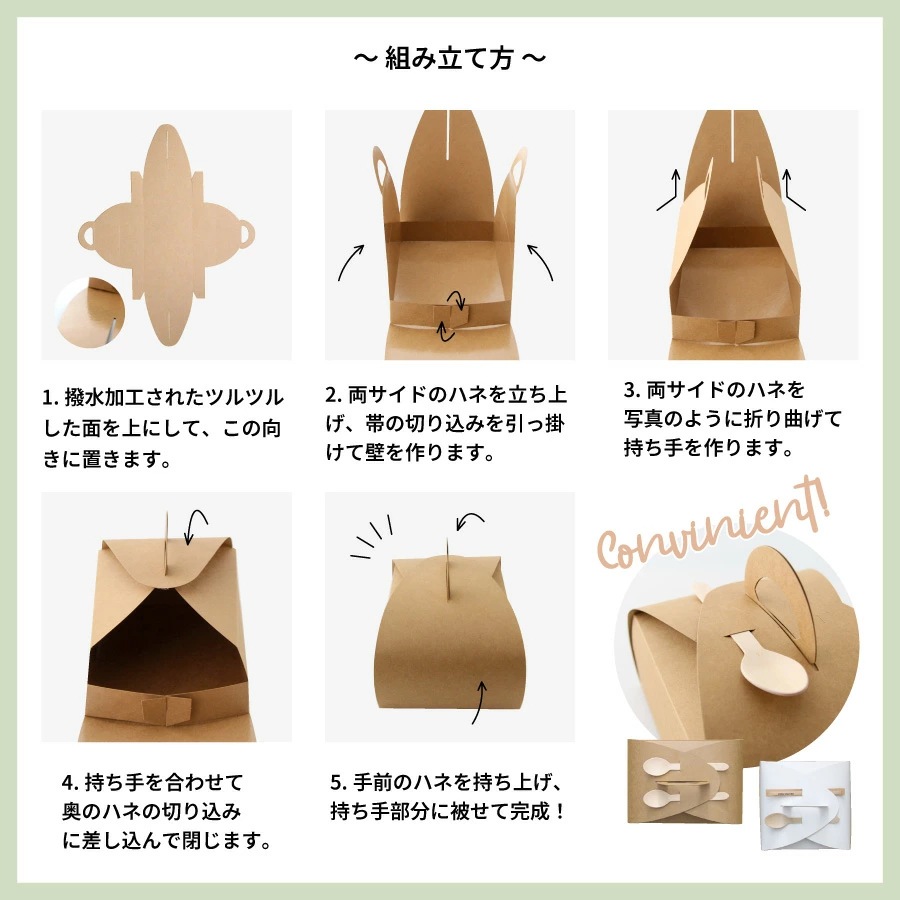 ～ 組み立て方 ～

1. 撥水加工されたツルツルした面を上にして、この向きに置きます。

2. 両サイドのハネを立ち上げ、帯の切り込みを引っ掛けて壁を作ります。

3. 両サイドのハネを写真のように折り曲げて持ち手を作ります。

4. 持ち手を合わせて奥のハネの切り込みに差し込んで閉じます。

5. 手前のハネを持ち上げ、持ち手部分に被せて完成！

Convinient!