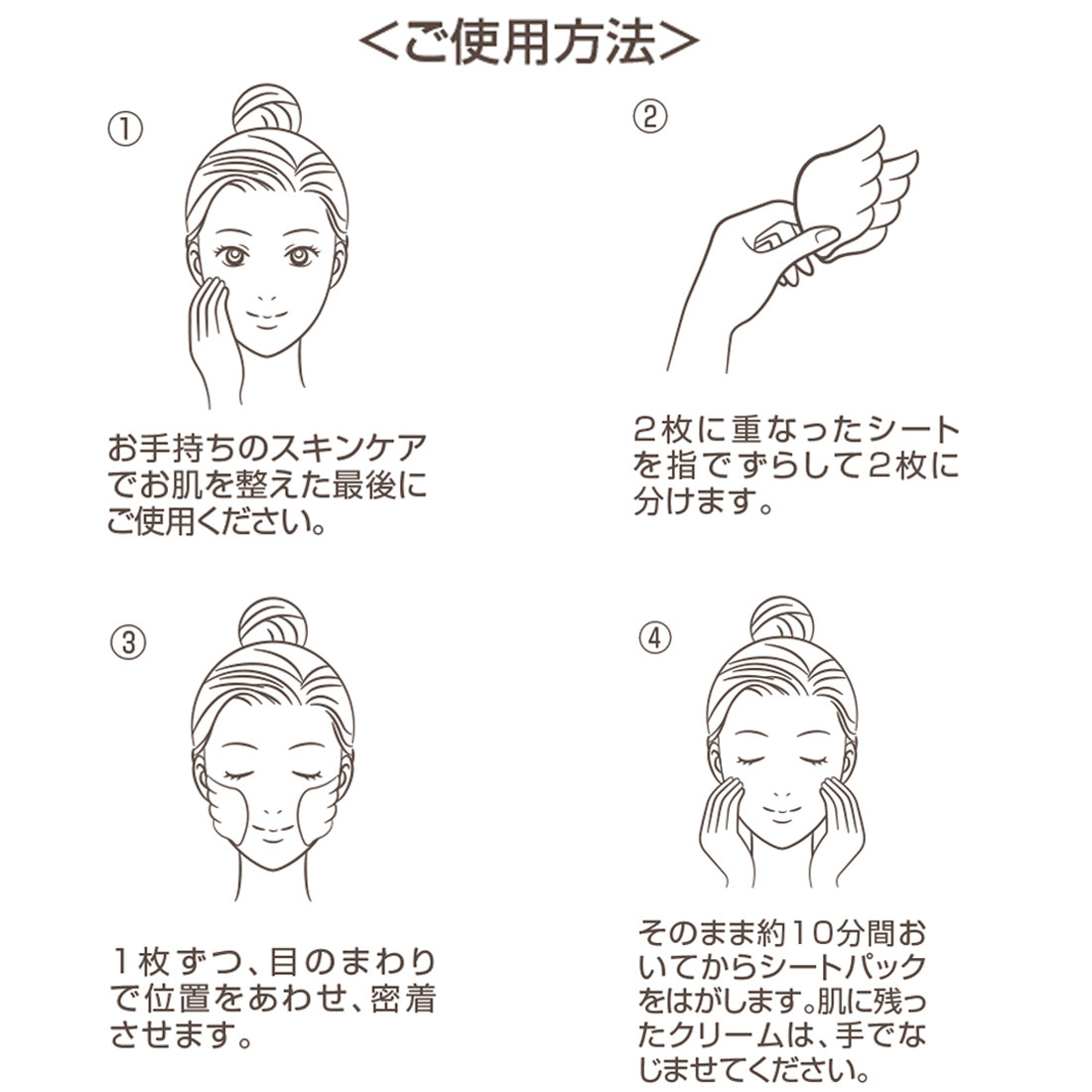 <ご使用方法>

①

お手持ちのスキンケアでお肌を整えた最後にご使用ください。

②

2枚に重なったシートを指でずらして2枚に分けます。

③

1枚ずつ、目のまわりで位置をあわせ、密着させます。

④

そのまま約10分間おいてからシートパックをはがします。肌に残ったクリームは、手でなじませてください。