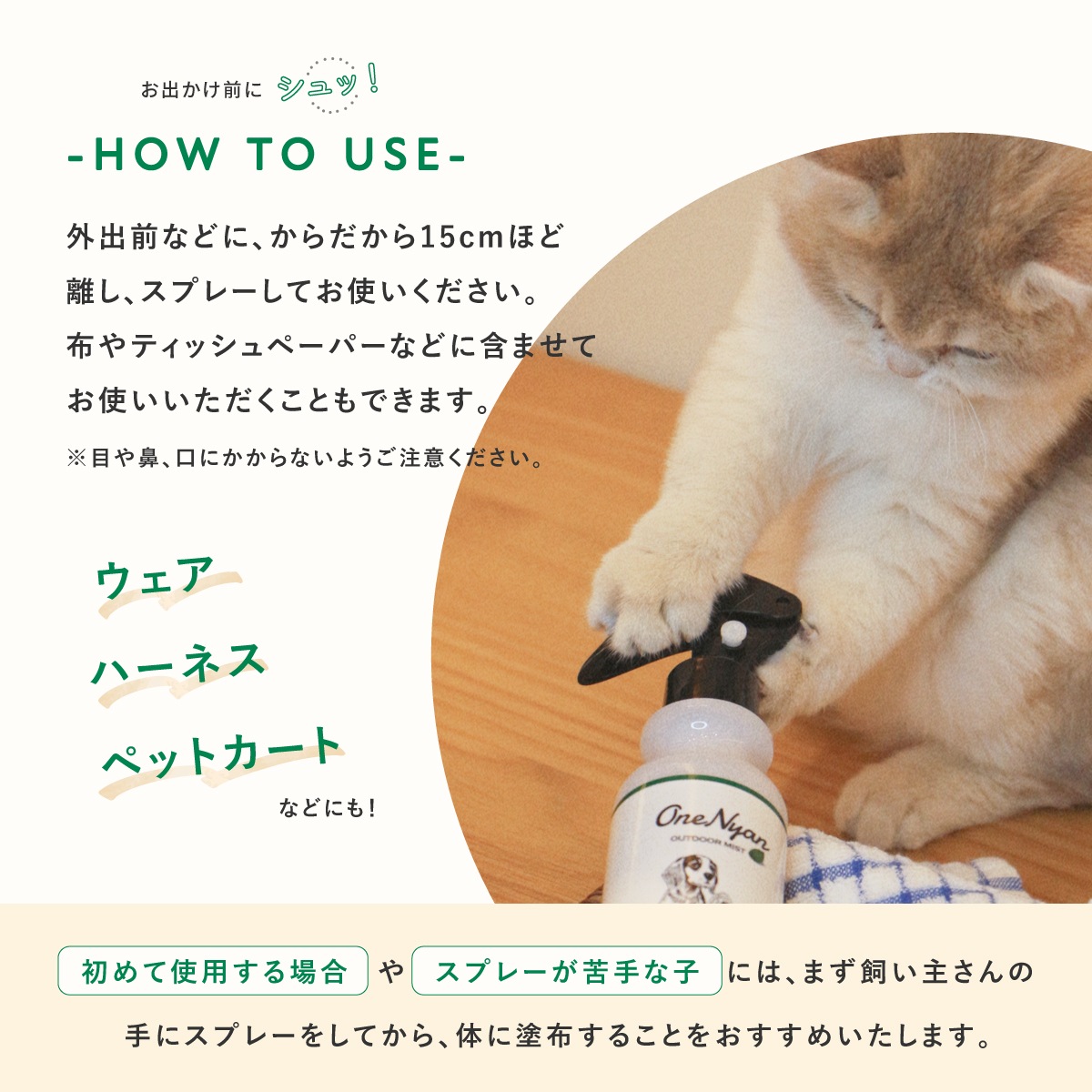 お出かけ前に シュッ!

-HOW TO USE-

外出前などに、からだから15cmほど離し、スプレーしてお使いください。布やティッシュペーパーなどに含ませてお使いいただくこともできます。

※目や鼻、口にかからないようご注意ください。

ウェア
ハーネス
ペットカート
などにも!

OneNyan
OUTDOOR MIST

初めて使用する場合 や スプレーが苦手な子 には、まず飼い主さんの手にスプレーをしてから、体に塗布することをおすすめいたします。