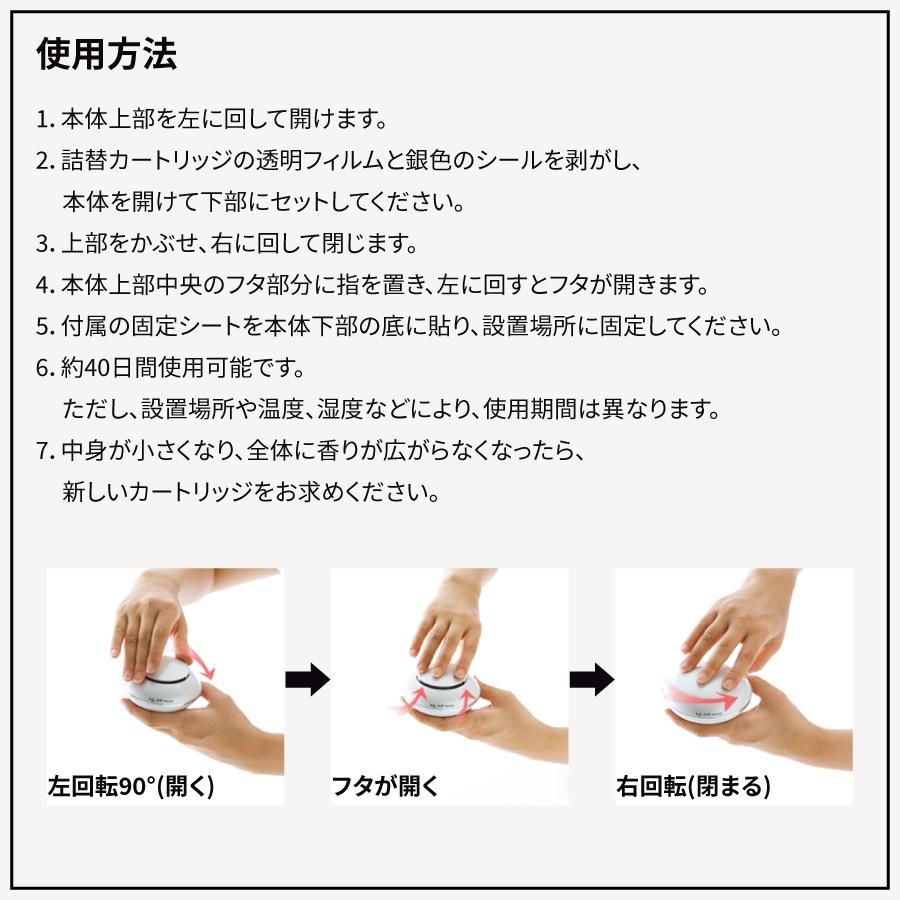 使用方法

1. 本体上部を左に回して開けます。
2. 詰替カートリッジの透明フィルムと銀色のシールを剥がし、本体を開けて下部にセットしてください。
3. 上部をかぶせ、右に回して閉じます。
4. 本体上部中央のフタ部分に指を置き、左に回すとフタが開きます。
5. 付属の固定シートを本体下部の底に貼り、設置場所に固定してください。
6. 約40日間使用可能です。
ただし、設置場所や温度、湿度などにより、使用期間は異なります。
7. 中身が小さくなり、全体に香りが広がらなくなったら、新しいカートリッジをお求めください。

左回転90°(開く)

フタが開く

右回転(閉まる)