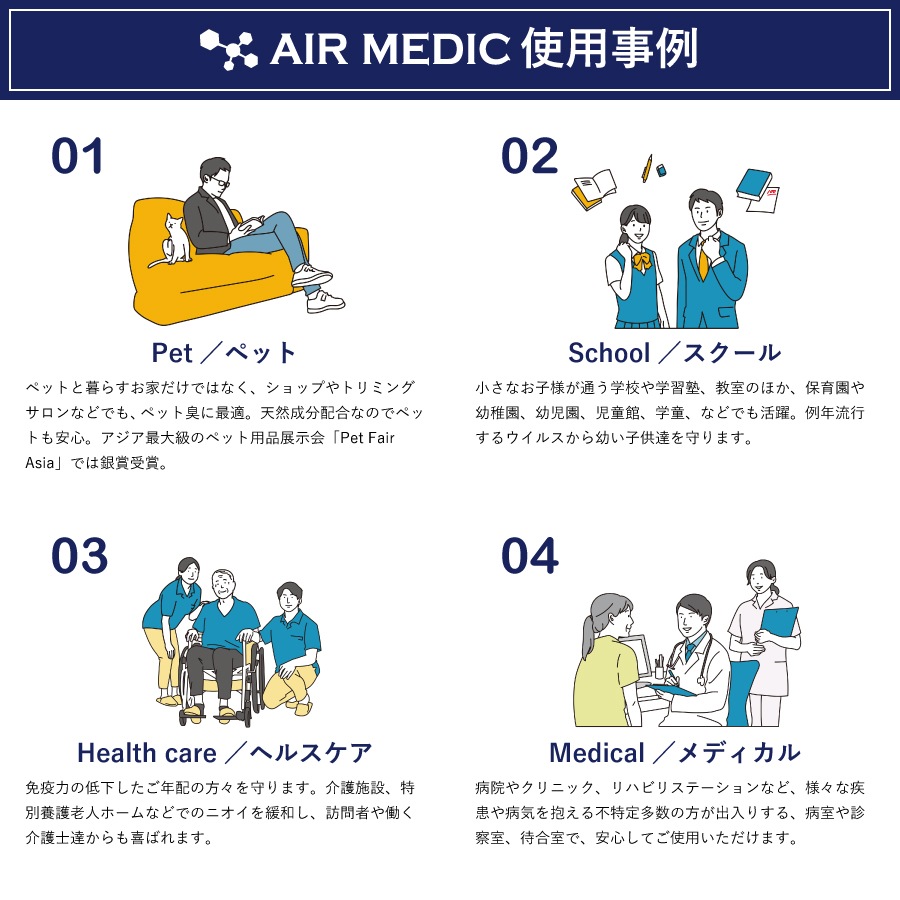 AIR MEDIC 使用事例

01

Pet ／ペット

ペットと暮らすお家だけではなく、ショップやトリミングサロンなどでも、ペット臭に最適。天然成分配合なのでペットも安心。アジア最大級のペット用品展示会「Pet Fair Asia」では銀賞受賞。

02

School ／スクール

小さなお子様が通う学校や学習塾、教室のほか、保育園や幼稚園、幼児園、児童館、学童、などでも活躍。例年流行するウイルスから幼い子供達を守ります。

03

Health care ／ヘルスケア

免疫力の低下したご年配の方々を守ります。介護施設、特別養護老人ホームなどでのニオイを緩和し、訪問者や働く介護士達からも喜ばれます。

04

Medical ／メディカル

病院やクリニック、リハビリステーションなど、様々な疾患や病気を抱える不特定多数の方が出入りする、病室や診察室、待合室で、安心してご使用いただけます。