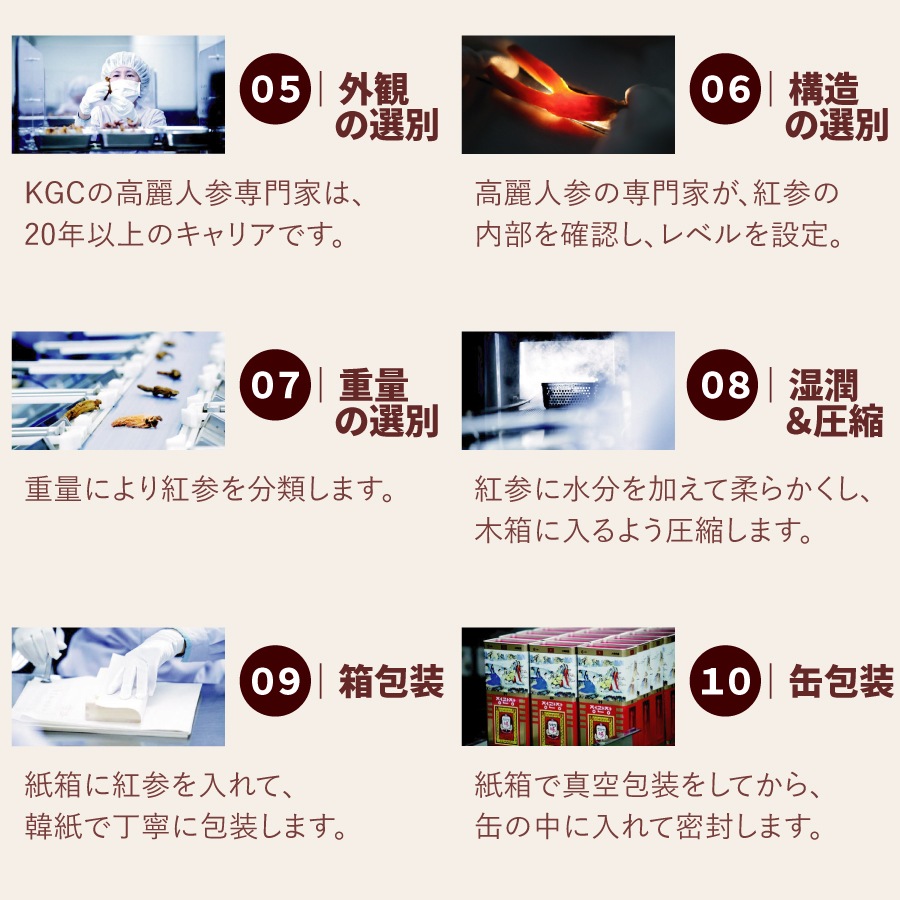 05 外観の選別

KGCの高麗人参専門家は、20年以上のキャリアです。

06 構造の選別

高麗人参の専門家が、紅参の内部を確認し、レベルを設定。

07 重量の選別

重量により紅参を分類します。

08 湿潤&圧縮

紅参に水分を加えて柔らかくし、木箱に入るよう圧縮します。

09 箱包装

紙箱に紅参を入れて、韓紙で丁寧に包装します。

10 缶包装

紙箱で真空包装をしてから、缶の中に入れて密封します。