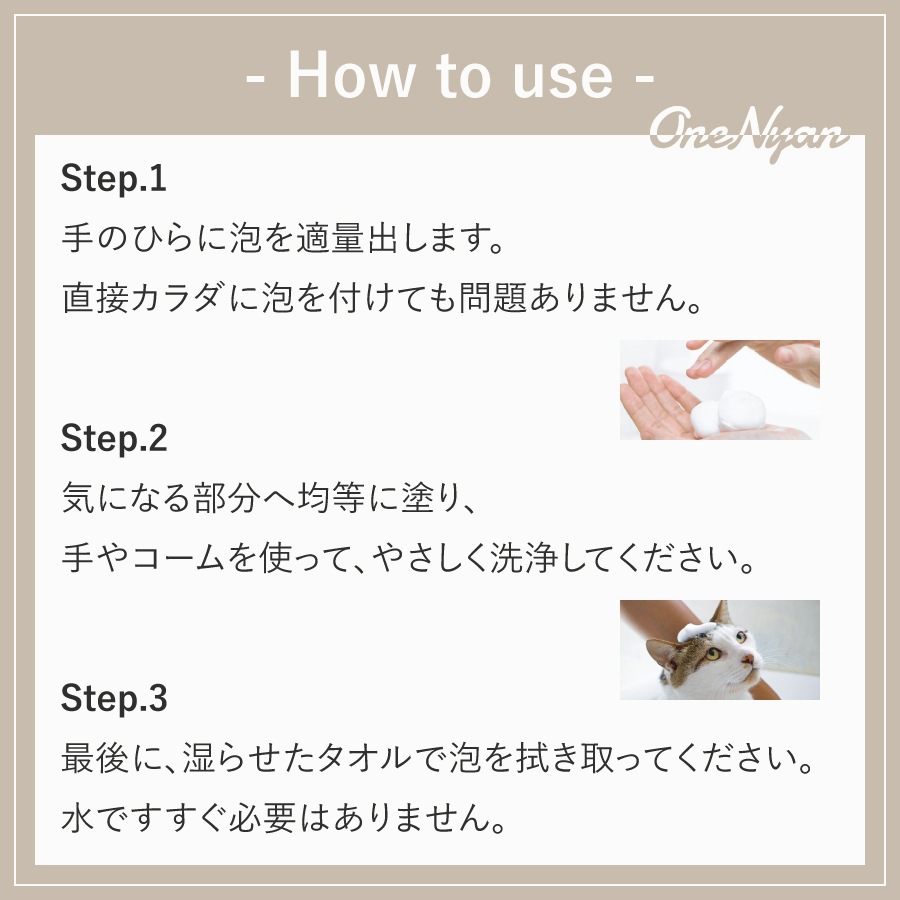 - How to use -

OneNyan

Step.1
手のひらに泡を適量出します。
直接カラダに泡を付けても問題ありません。

Step.2
気になる部分へ均等に塗り、
手やコームを使って、やさしく洗浄してください。

Step.3
最後に、湿らせたタオルで泡を拭き取ってください。
水ですすぐ必要はありません。