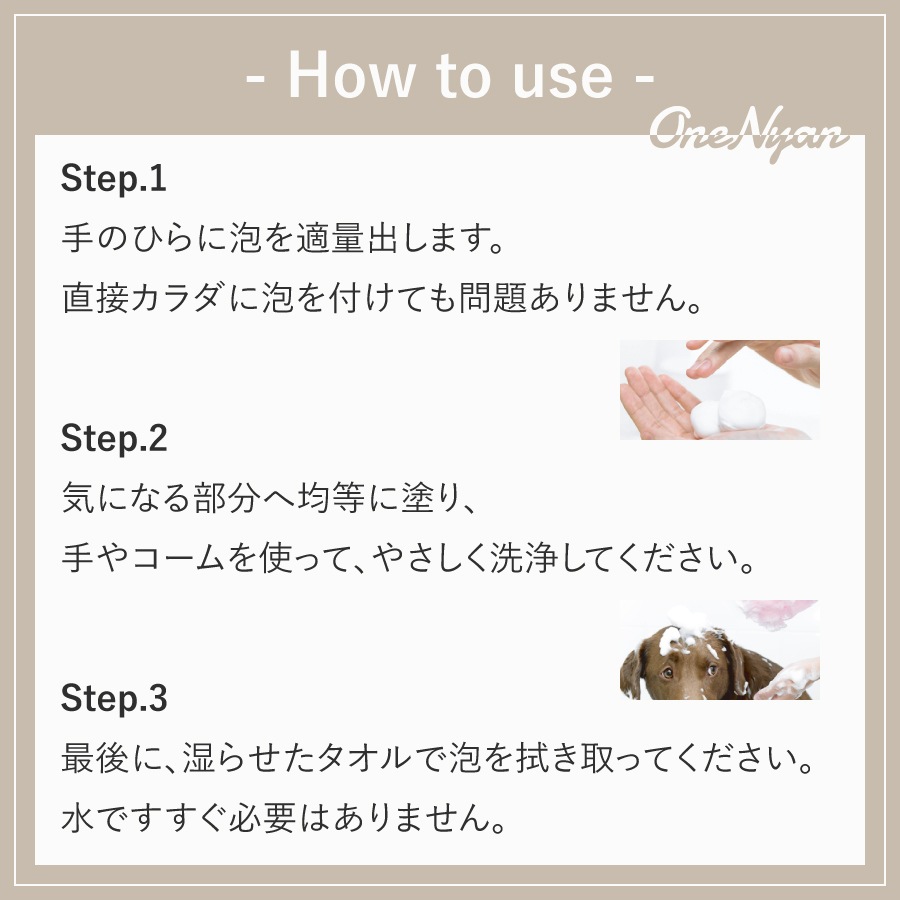 - How to use -

OneNyan

Step.1
手のひらに泡を適量出します。
直接カラダに泡を付けても問題ありません。

Step.2
気になる部分へ均等に塗り、
手やコームを使って、やさしく洗浄してください。

Step.3
最後に、湿らせたタオルで泡を拭き取ってください。
水ですすぐ必要はありません。