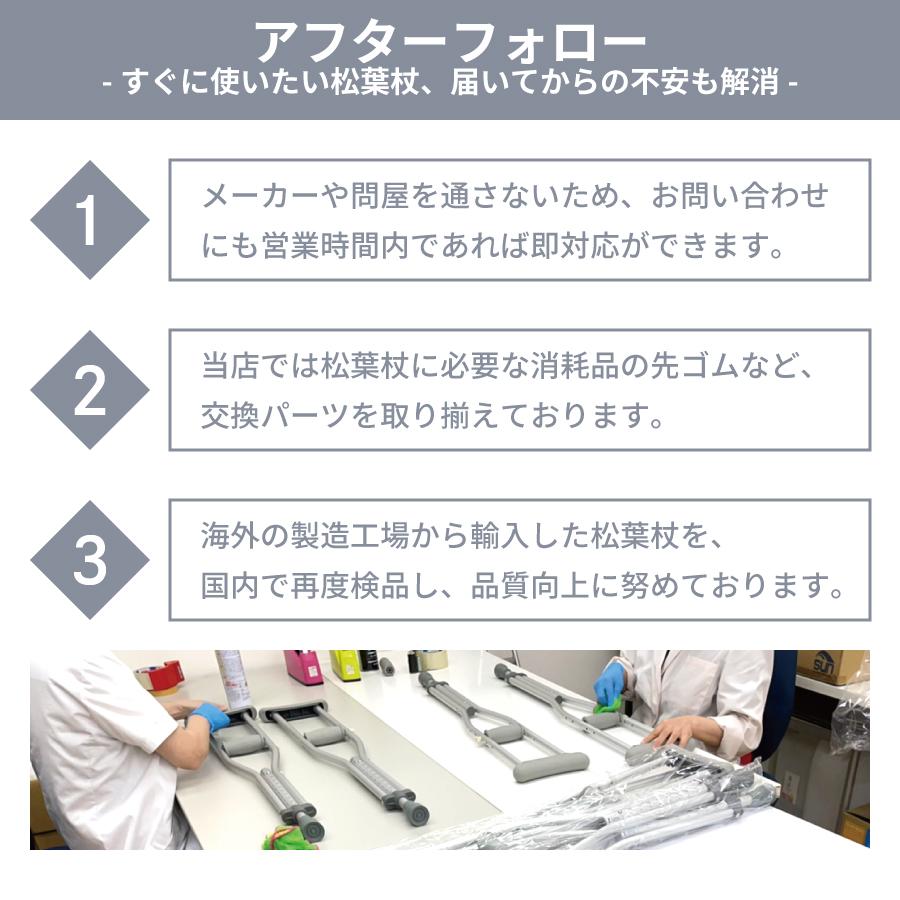 アフターフォロー

- すぐに使いたい松葉杖、届いてからの不安も解消 -

1

メーカーや問屋を通さないため、お問い合わせにも営業時間内であれば即対応ができます。

2

当店では松葉杖に必要な消耗品の先ゴムなど、交換パーツを取り揃えております。

3

海外の製造工場から輸入した松葉杖を、国内で再度検品し、品質向上に努めております。

sun