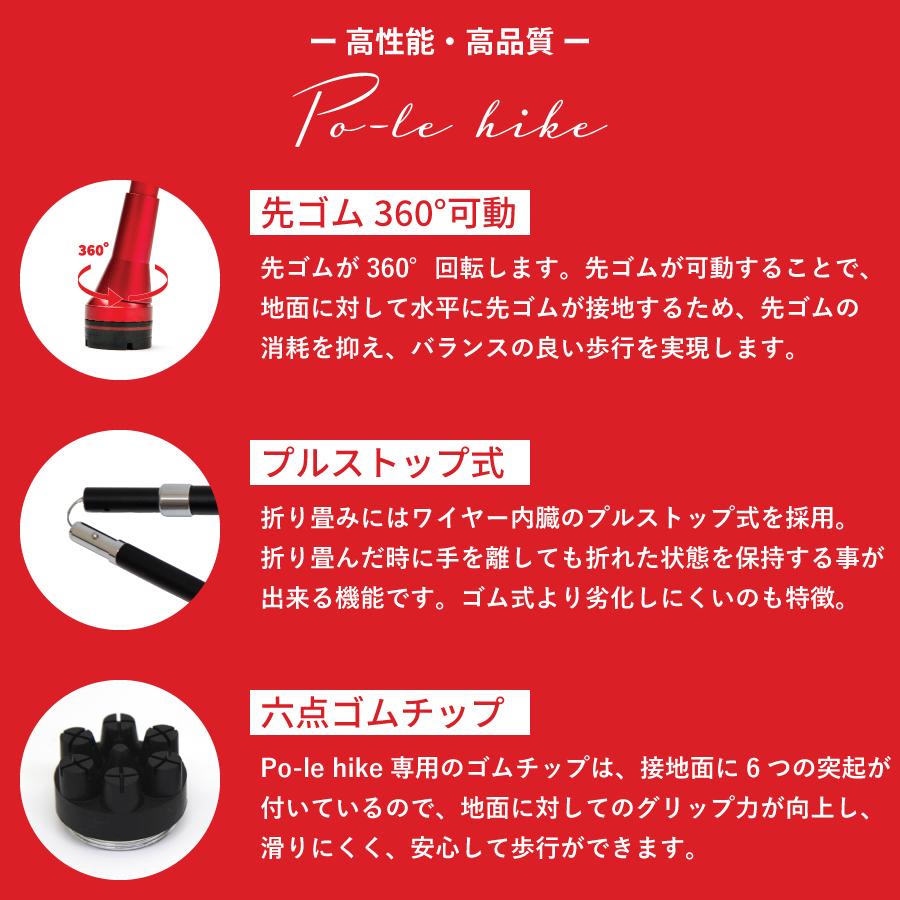 ー 高性能・高品質 ー

Po-le hike

360°

先ゴム 360°可動

先ゴムが 360° 回転します。先ゴムが可動することで、地面に対して水平に先ゴムが接地するため、先ゴムの消耗を抑え、バランスの良い歩行を実現します。

プルストップ式

折り畳みにはワイヤー内臓のプルストップ式を採用。折り畳んだ時に手を離しても折れた状態を保持する事が出来る機能です。ゴム式より劣化しにくいのも特徴。

六点ゴムチップ

Po-le hike 専用のゴムチップは、接地面に 6 つの突起が付いているので、地面に対してのグリップ力が向上し、滑りにくく、安心して歩行ができます。