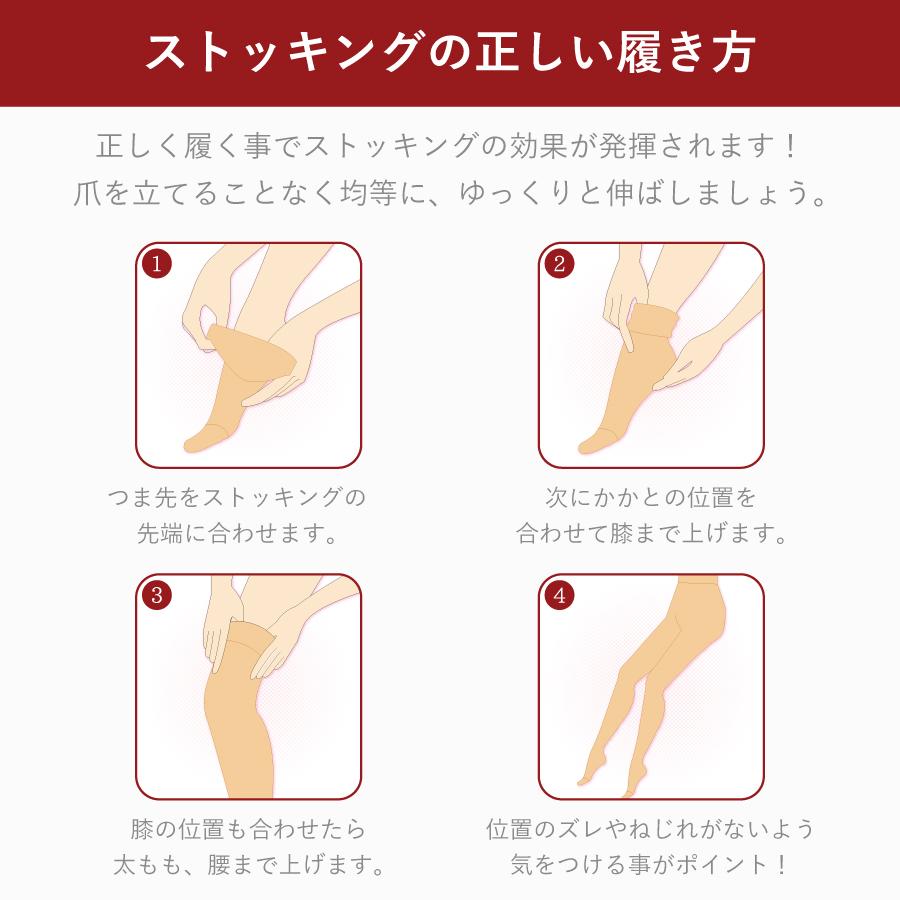 ストッキングの正しい履き方

正しく履く事でストッキングの効果が発揮されます！
爪を立てることなく均等に、ゆっくりと伸ばしましょう。

1
つま先をストッキングの先端に合わせます。

2
次にかかとの位置を合わせて膝まで上げます。

3
膝の位置も合わせたら太もも、腰まで上げます。

4
位置のズレやねじれがないよう気をつける事がポイント！