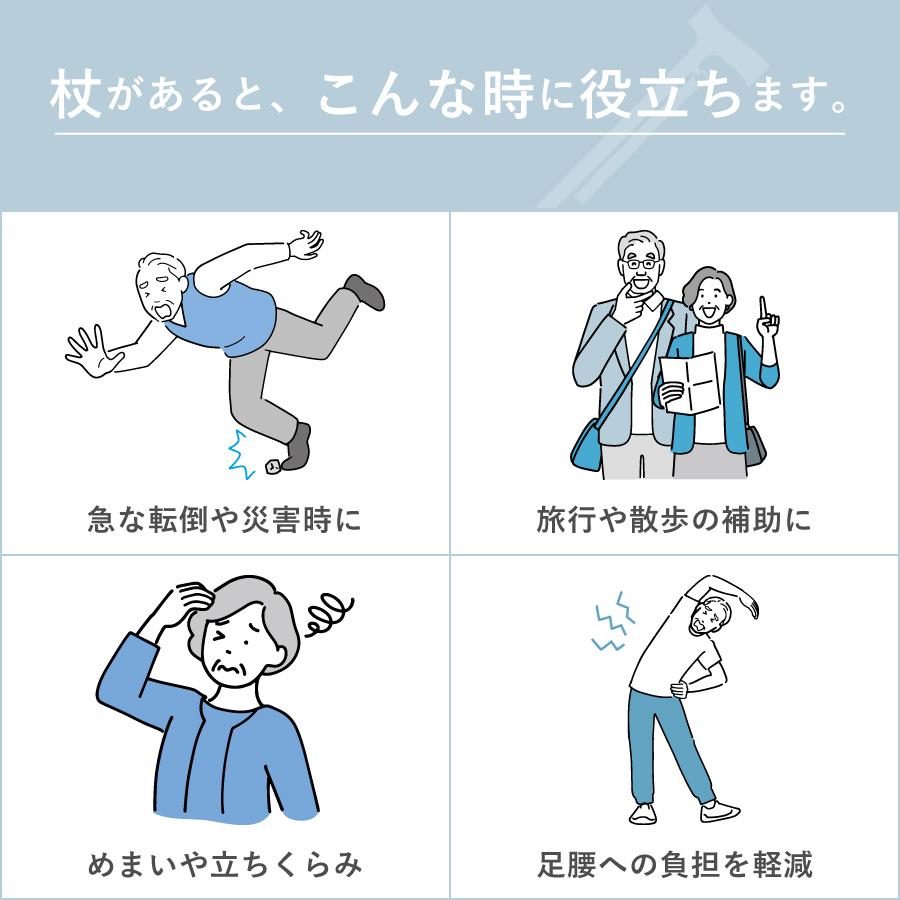 杖があると、こんな時に役立ちます。

急な転倒や災害時に

旅行や散歩の補助に

めまいや立ちくらみ

足腰への負担を軽減