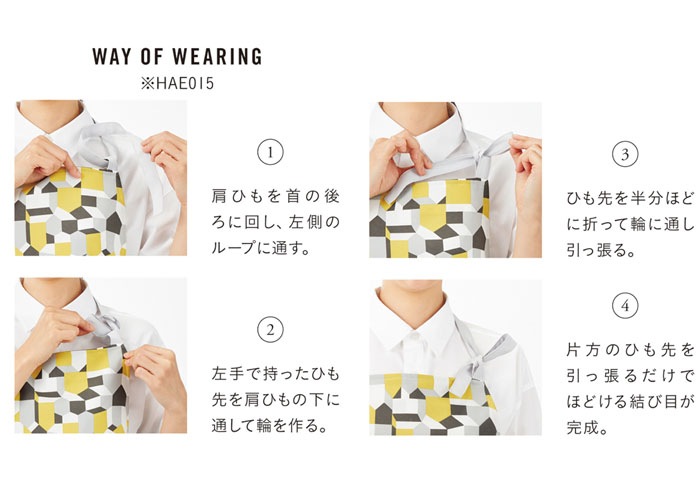 WAY OF WEARING
※HAE015

1

肩ひもを首の後ろに回し、左側のループに通す。

2

左手で持ったひも先を肩ひもの下に通して輪を作る。

3

ひも先を半分ほどに折って輪に通し引っ張る。

4

片方のひも先を引っ張るだけでほどける結び目が完成。