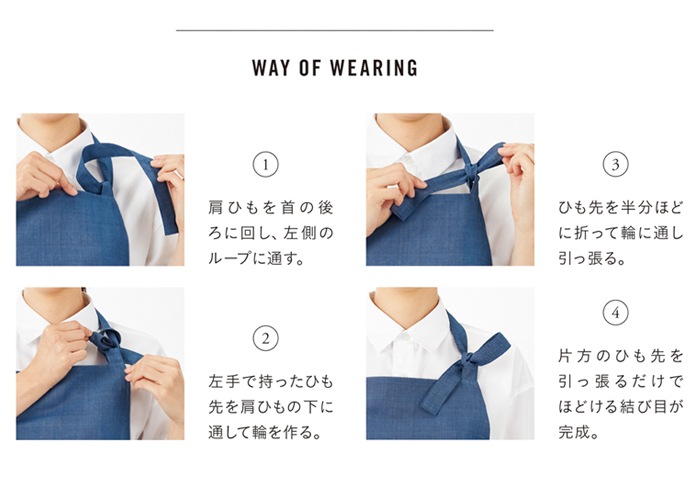 WAY OF WEARING

①

肩ひもを首の後ろに回し、左側のループに通す。

②

左手で持ったひも先を肩ひもの下に通して輪を作る。

③

ひも先を半分ほどに折って輪に通し引っ張る。

④

片方のひも先を引っ張るだけでほどける結び目が完成。