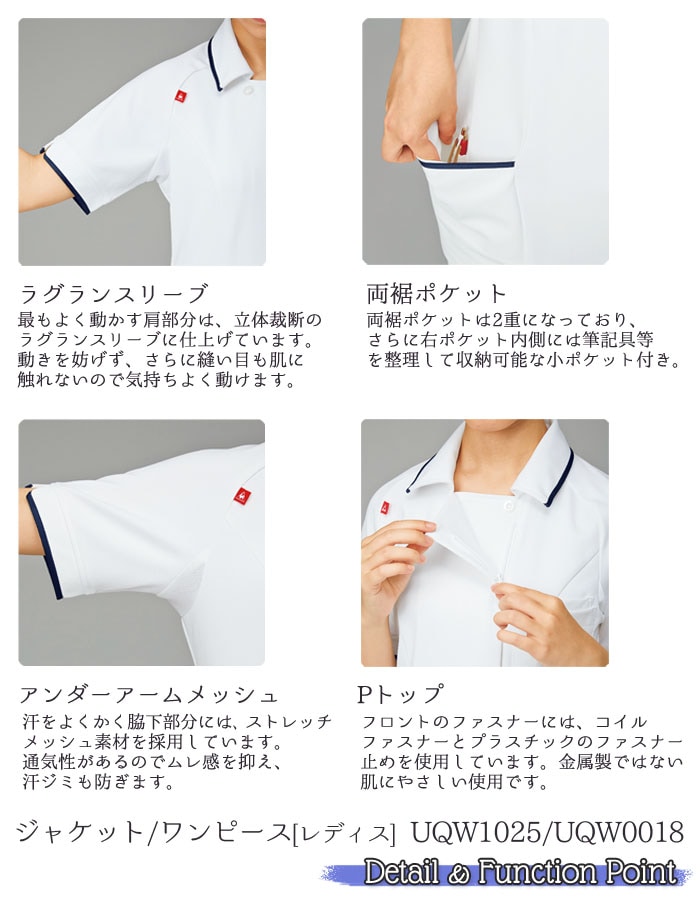 ラグランスリーブ
最もよく動かす肩部分は、立体裁断のラグランスリーブに仕上げています。動きを妨げず、さらに縫い目も肌に触れないので気持ちよく動けます。

両裾ポケット
両裾ポケットは2重になっており、さらに右ポケット内側には筆記具等を整理して収納可能な小ポケット付き。

アンダーアームメッシュ
汗をよくかく脇下部分には、ストレッチメッシュ素材を採用しています。通気性があるのでムレ感を抑え、汗ジミも防ぎます。

Pトップ
フロントのファスナーには、コイルファスナーとプラスチックのファスナー止めを使用しています。金属製ではない肌にやさしい使用です。

ジャケット/ワンピース[レディス] UQW1025/UQW0018

Detail & Function Point