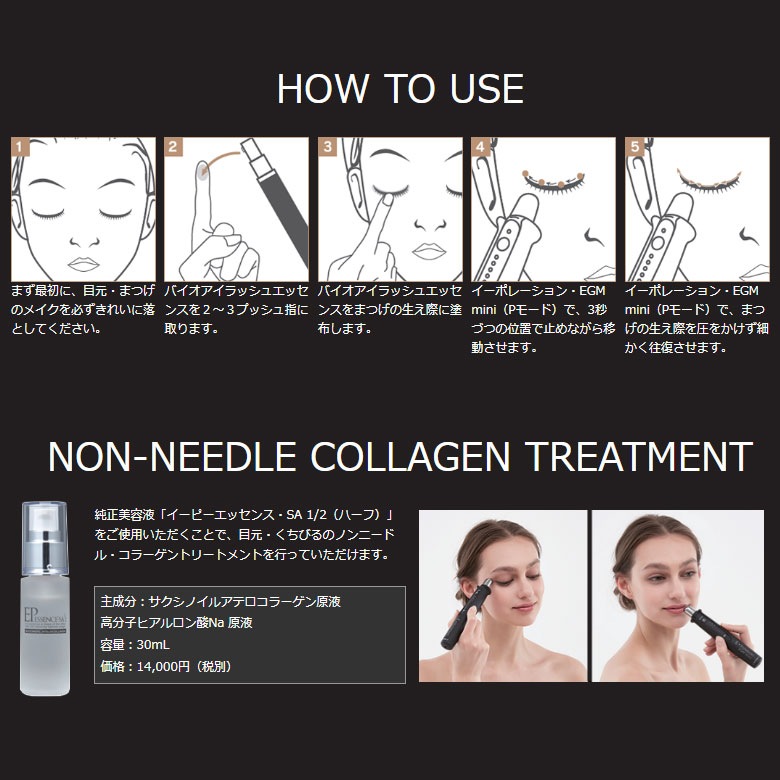 HOW TO USE

1
まず最初に、目元・まつげのメイクを必ずきれいに落としてください。

2
バイオアイラッシュエッセンスを２～３プッシュ指に取ります。

3
バイオアイラッシュエッセンスをまつげの生え際に塗布します。

4
イーポレーション・EGM mini（Pモード）で、3秒づつの位置で止めながら移動させます。

5
イーポレーション・EGM mini（Pモード）で、まつげの生え際を圧をかけず細かく往復させます。

NON-NEEDLE COLLAGEN TREATMENT

EP ESSENCE SA

純正美容液「イーピーエッセンス・SA 1/2（ハーフ）」をご使用いただくことで、目元・くちびるのノンニードル・コラーゲントリートメントを行っていただけます。

主成分：サクシノイルアテロコラーゲン原液
高分子ヒアルロン酸Na 原液
容量：30mL
価格：14,000円（税別）