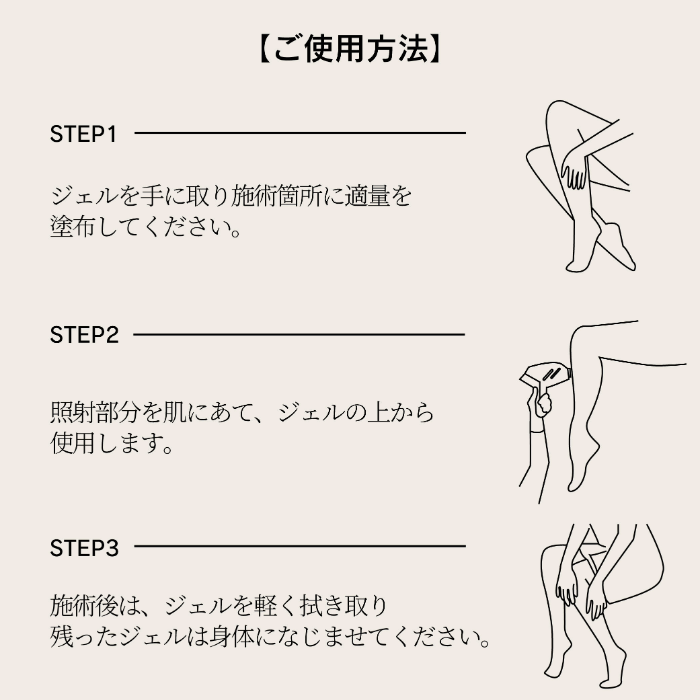 【ご使用方法】

STEP1

ジェルを手に取り施術箇所に適量を塗布してください。

STEP2

照射部分を肌にあて、ジェルの上から使用します。

STEP3

施術後は、ジェルを軽く拭き取り残ったジェルは身体になじませてください。