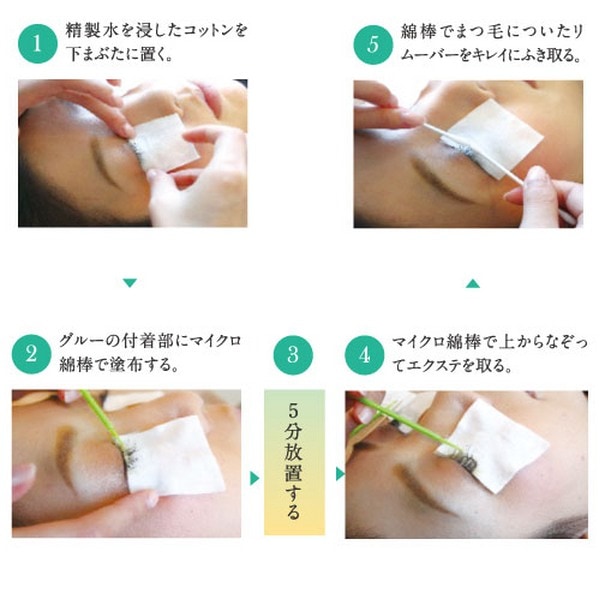 1 精製水を浸したコットンを下まぶたに置く。

2 グルーの付着部にマイクロ綿棒で塗布する。

3 5分放置する

4 マイクロ綿棒で上からなぞってエクステを取る。

5 綿棒でまつ毛についたリムーバーをキレイにふき取る。