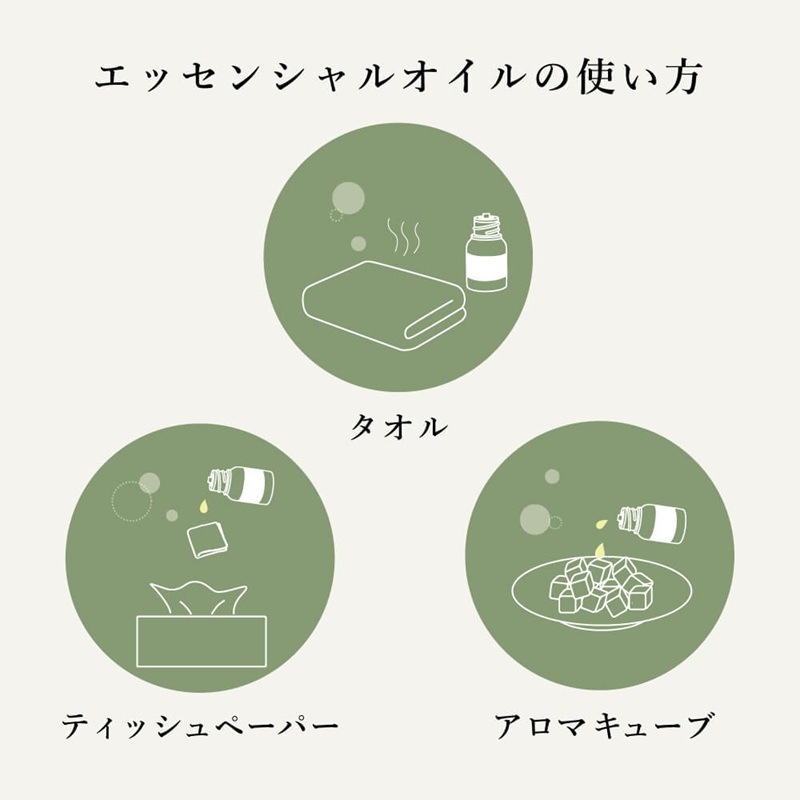 エッセンシャルオイルの使い方

タオル

ティッシュペーパー

アロマキューブ