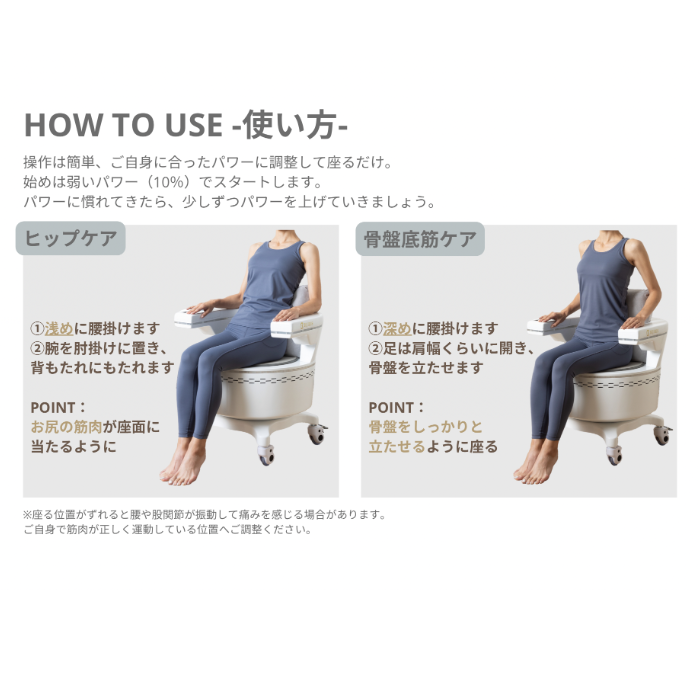 HOW TO USE -使い方-

操作は簡単、ご自身に合ったパワーに調整して座るだけ。
始めは弱いパワー（10%）でスタートします。
パワーに慣れてきたら、少しずつパワーを上げていきましょう。

ヒップケア

①浅めに腰掛けます
②腕を肘掛けに置き、背もたれにもたれます

POINT：
お尻の筋肉が座面に当たるように

骨盤底筋ケア

①深めに腰掛けます
②足は肩幅くらいに開き、骨盤を立たせます

POINT：
骨盤をしっかりと立たせるように座る

※座る位置がずれると腰や股関節が振動して痛みを感じる場合があります。
ご自身で筋肉が正しく運動している位置へご調整ください。