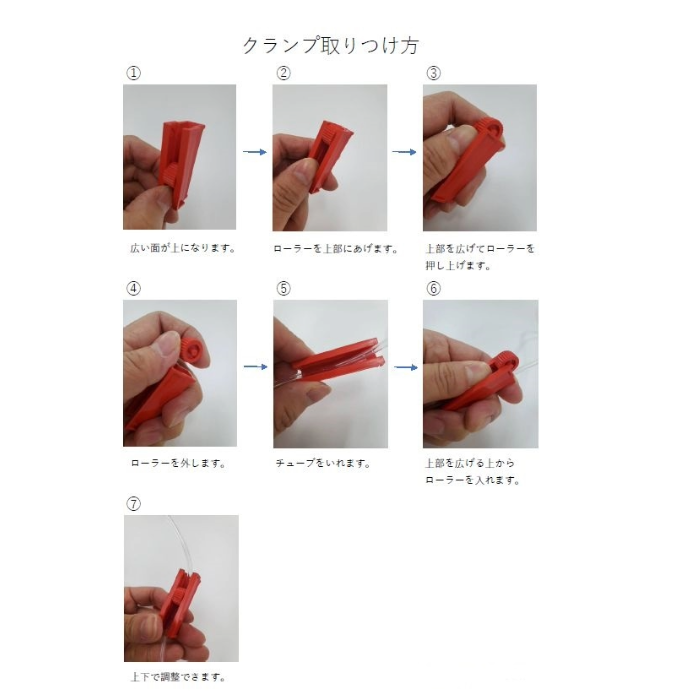 クランプ取りつけ方

①

広い面が上になります。

②

ローラーを上部にあげます。

③

上部を広げてローラーを押し上げます。

④

ローラーを外します。

⑤

チューブをいれます。

⑥

上部を広げる上からローラーを入れます。

⑦

上下で調整できます。