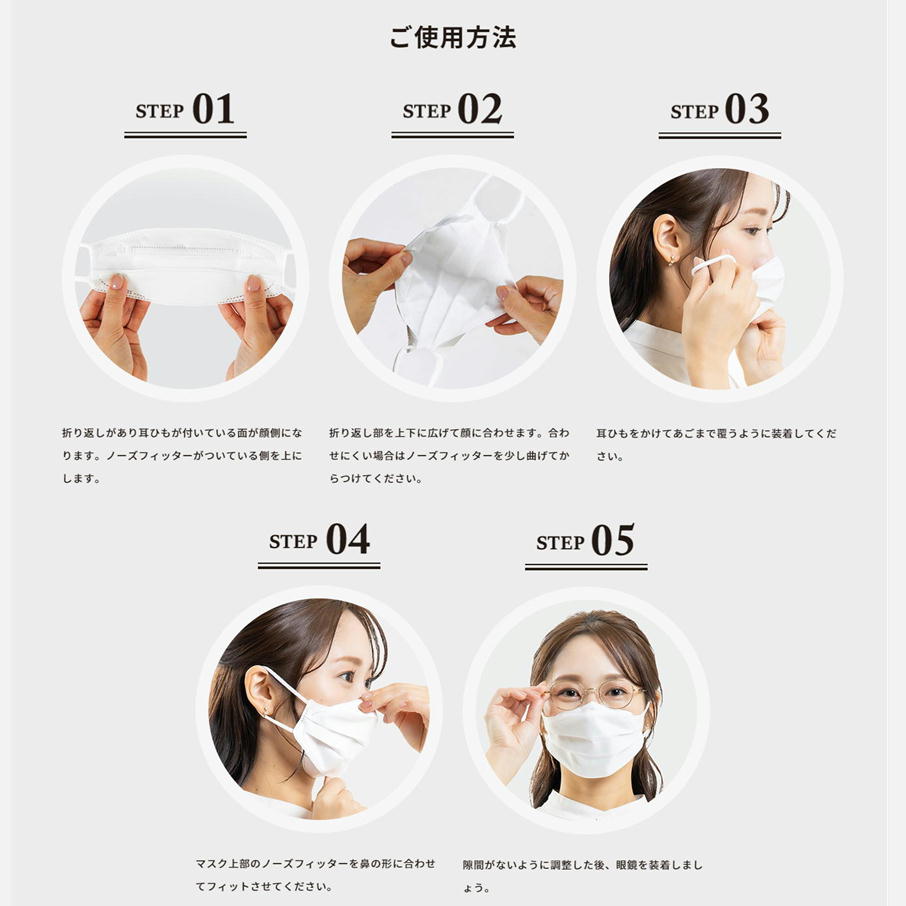 ご使用方法

STEP 01

折り返しがあり耳ひもが付いている面が顔側になります。ノーズフィッターがついている側を上にします。

STEP 02

折り返し部を上下に広げて顔に合わせます。合わせにくい場合はノーズフィッターを少し曲げてからつけてください。

STEP 03

耳ひもをかけてあごまで覆うように装着してください。

STEP 04

マスク上部のノーズフィッターを鼻の形に合わせてフィットさせてください。

STEP 05

隙間がないように調整した後、眼鏡を装着しましょう。