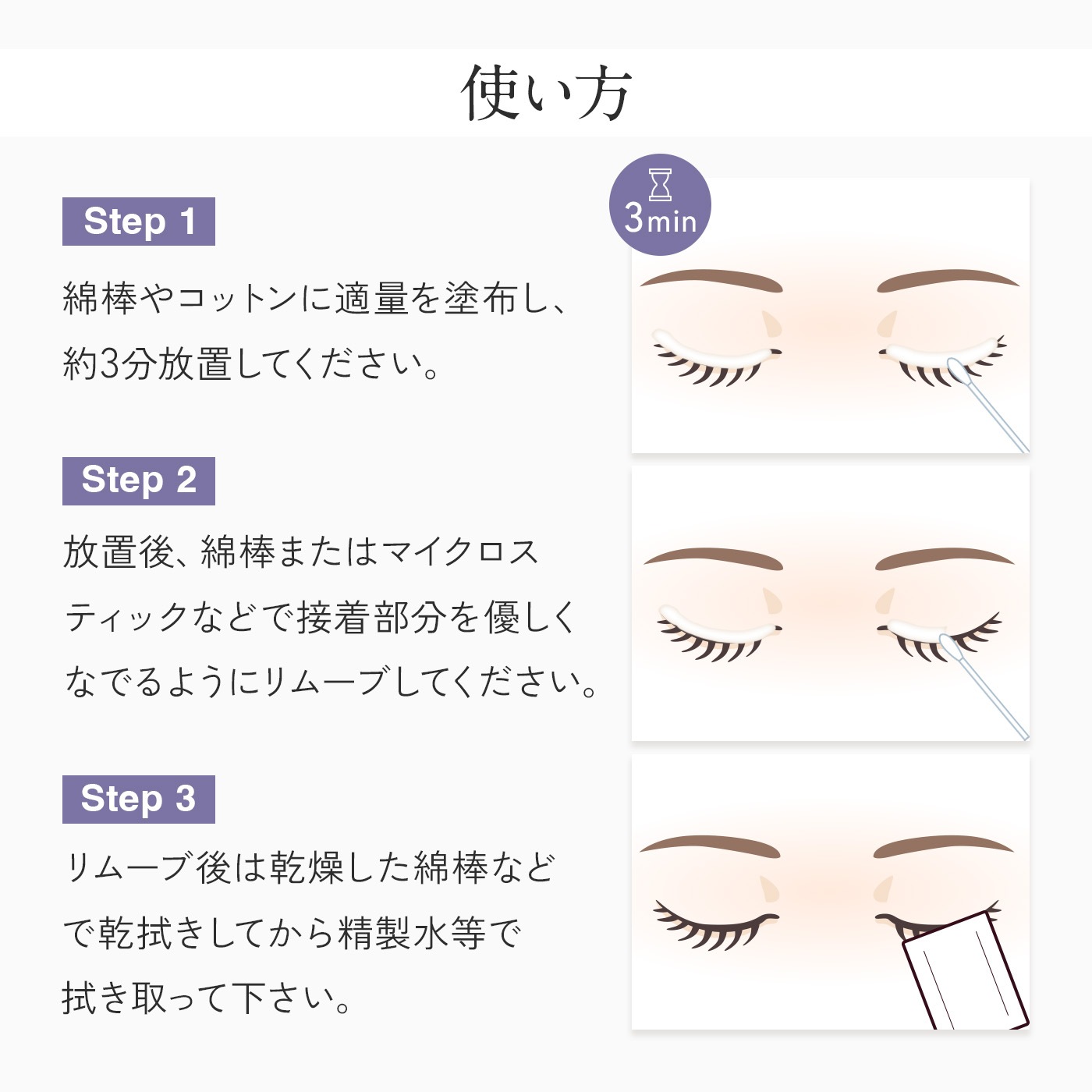 使い方

Step 1

綿棒やコットンに適量を塗布し、約3分放置してください。

3min

Step 2

放置後、綿棒またはマイクロスティックなどで接着部分を優しくなでるようにリムーブしてください。

Step 3

リムーブ後は乾燥した綿棒などで乾拭きしてから精製水等で拭き取って下さい。