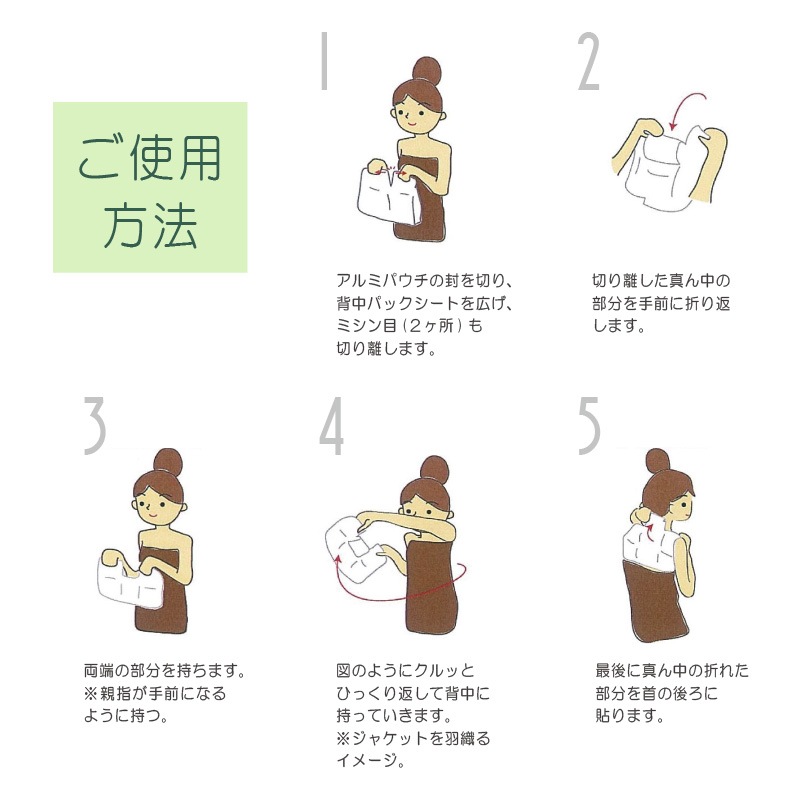 ご使用方法

1

アルミパウチの封を切り、背中パックシートを広げ、ミシン目（2ヶ所）も切り離します。

2

切り離した真ん中の部分を手前に折り返します。

3

両端の部分を持ちます。
※親指が手前になるように持つ。

4

図のようにクルッとひっくり返して背中に持っていきます。
※ジャケットを羽織るイメージ。

5

最後に真ん中の折れた部分を首の後ろに貼ります。