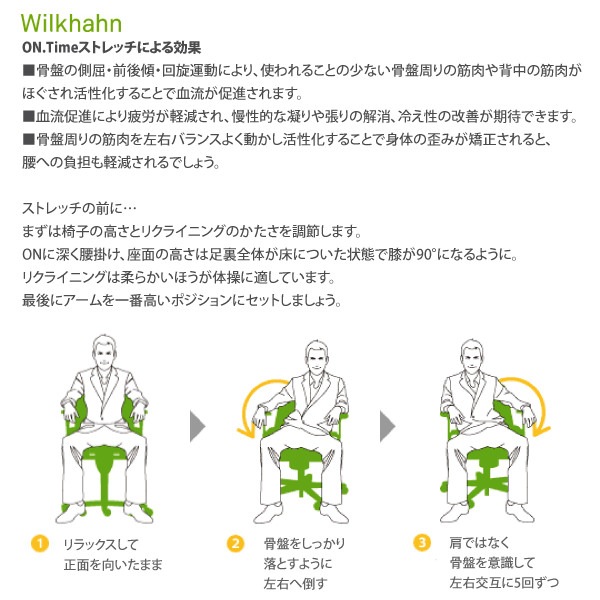 Wilkhahn

ON.Timeストレッチによる効果

■骨盤の側屈・前後傾・回旋運動により、使われることの少ない骨盤周りの筋肉や背中の筋肉がほぐされ活性化することで血流が促進されます。

■血流促進により疲労が軽減され、慢性的な凝りや張りの解消、冷え性の改善が期待できます。

■骨盤周りの筋肉を左右バランスよく動かし活性化することで身体の歪みが矯正されると、腰への負担も軽減されるでしょう。

ストレッチの前に…
まずは椅子の高さとリクライニングのかたさを調節します。
ONに深く腰掛け、座面の高さは足裏全体が床についた状態で膝が90°になるように。
リクライニングは柔らかいほうが体操に適しています。
最後にアームを一番高いポジションにセットしましょう。

1 リラックスして正面を向いたまま

2 骨盤をしっかり落とすように左右へ倒す

3 肩ではなく骨盤を意識して左右交互に5回ずつ