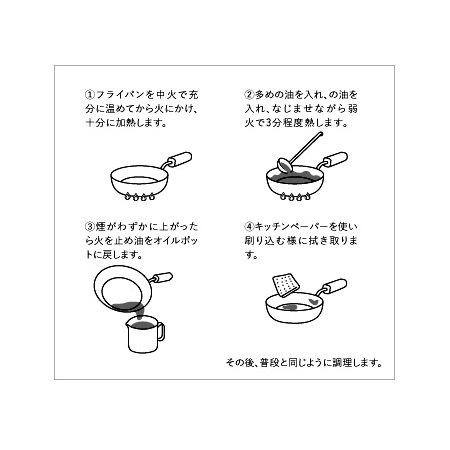 ①フライパンを中火で充分に温めてから火にかけ、十分に加熱します。

②多めの油を入れ、の油を入れ、なじませながら弱火で3分程度熱します。

③煙がわずかに上がったら火を止め油をオイルポットに戻します。

④キッチンペーパーを使い刷り込む様に拭き取ります。

その後、普段と同じように調理します。