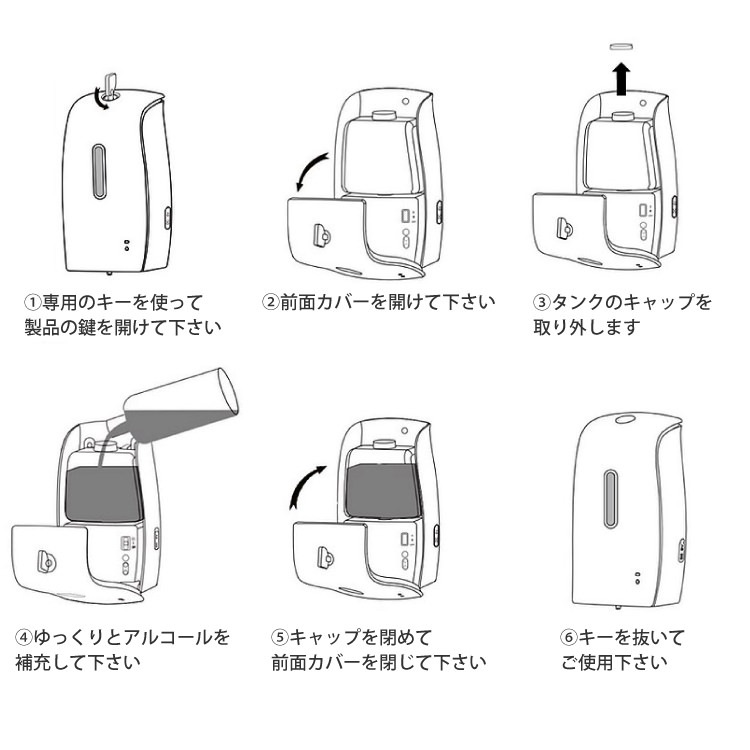 ①専用のキーを使って
製品の鍵を開けて下さい

②前面カバーを開けて下さい

③タンクのキャップを
取り外します

④ゆっくりとアルコールを
補充して下さい

⑤キャップを閉めて
前面カバーを閉じて下さい

⑥キーを抜いて
ご使用下さい