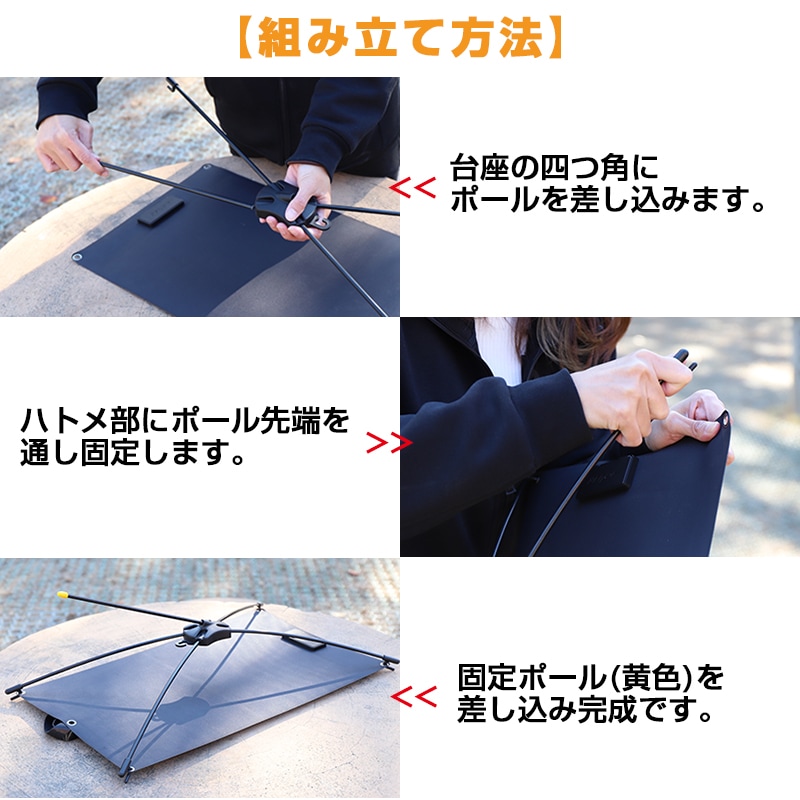 【組み立て方法】

<< 台座の四つ角にポールを差し込みます。

ハトメ部にポール先端を通し固定します。 >>

<< 固定ポール(黄色)を差し込み完成です。