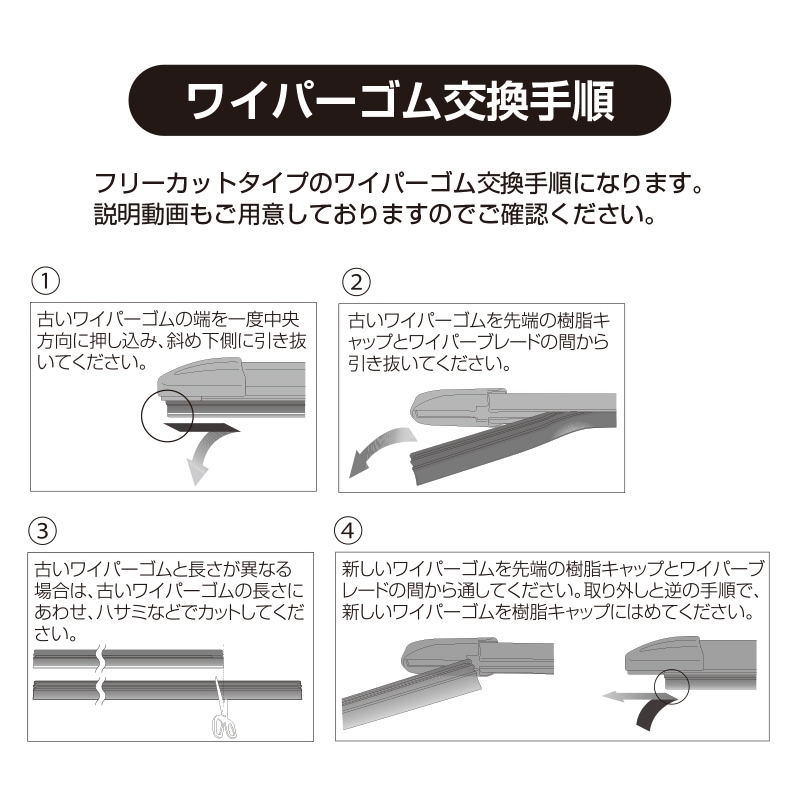 ワイパーゴム交換手順

フリーカットタイプのワイパーゴム交換手順になります。
説明動画もご用意しておりますのでご確認ください。

①
古いワイパーゴムの端を一度中央方向に押し込み、斜め下側に引き抜いてください。

②
古いワイパーゴムを先端の樹脂キャップとワイパーブレードの間から引き抜いてください。

③
古いワイパーゴムと長さが異なる場合は、古いワイパーゴムの長さにあわせ、ハサミなどでカットしてください。

④
新しいワイパーゴムを先端の樹脂キャップとワイパーブレードの間から通してください。取り外しと逆の手順で、新しいワイパーゴムを樹脂キャップにはめてください。