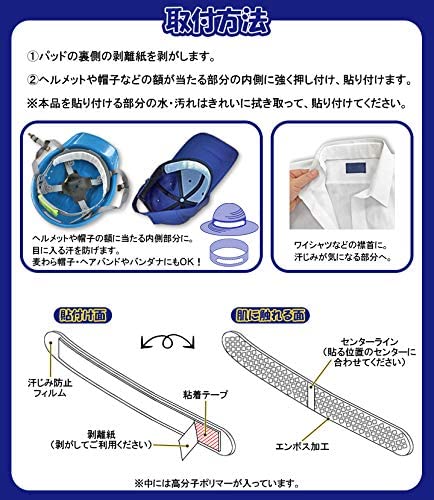 取付方法

①パッドの裏側の剥離紙を剥がします。

②ヘルメットや帽子などの額が当たる部分の内側に強く押し付け、貼り付けます。

※本品を貼り付ける部分の水・汚れはきれいに拭き取って、貼り付けてください。

ヘルメットや帽子の額に当たる内側部分に。
目に入る汗を防げます。
麦わら帽子・ヘアバンドやバンダナにもOK！

ワイシャツなどの襟首に。
汗じみが気になる部分へ。

貼付け面

汗じみ防止フィルム

粘着テープ

剥離紙
（剥がしてご利用ください）

肌に触れる面

センターライン
（貼る位置のセンターに合わせてください）

エンボス加工

※中には高分子ポリマーが入っています。