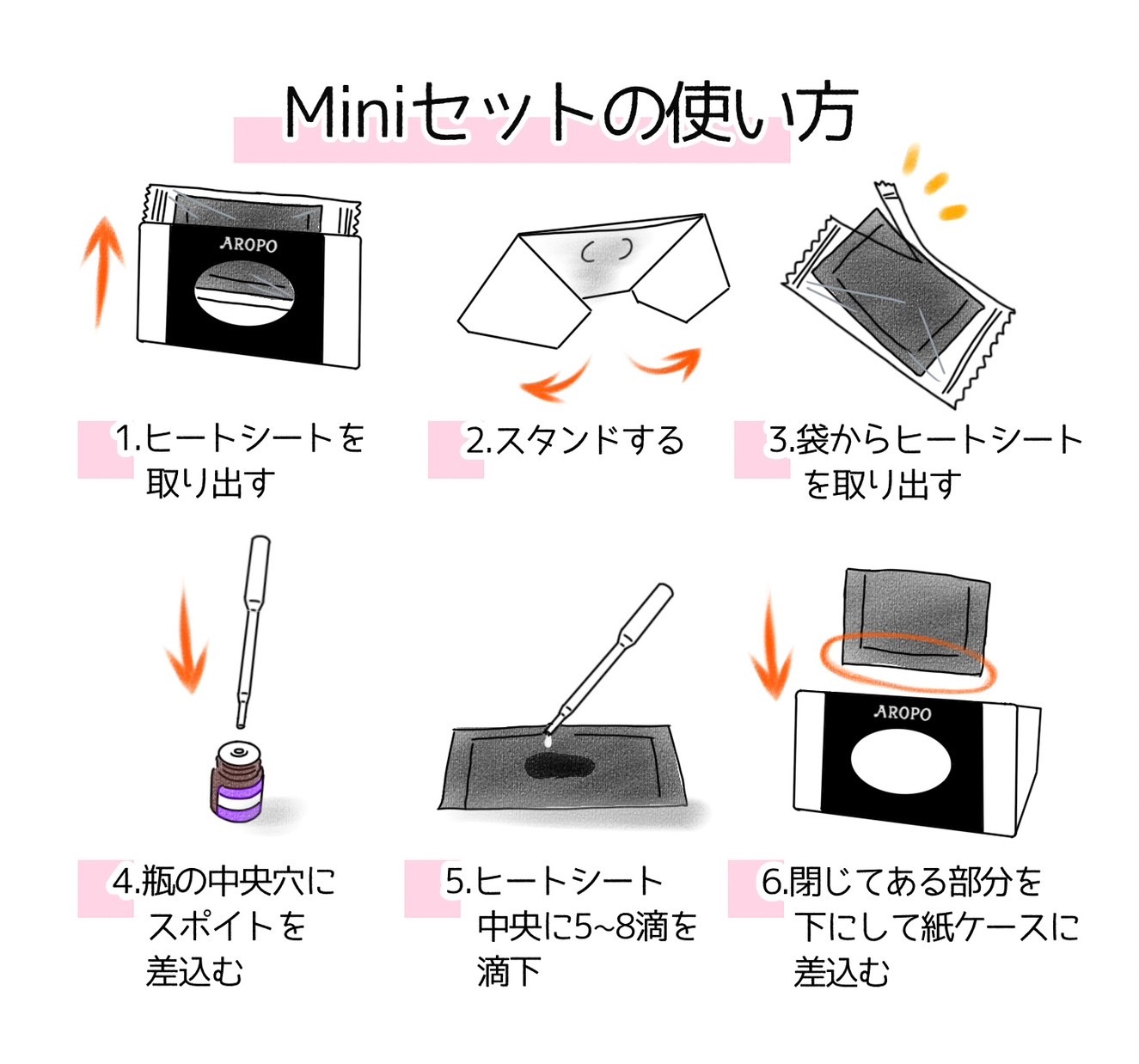 Miniセットの使い方

AROPO

1.ヒートシートを取り出す

2.スタンドする

3.袋からヒートシートを取り出す

4.瓶の中央穴にスポイトを差込む

5.ヒートシート中央に5~8滴を滴下

AROPO

6.閉じてある部分を下にして紙ケースに差込む