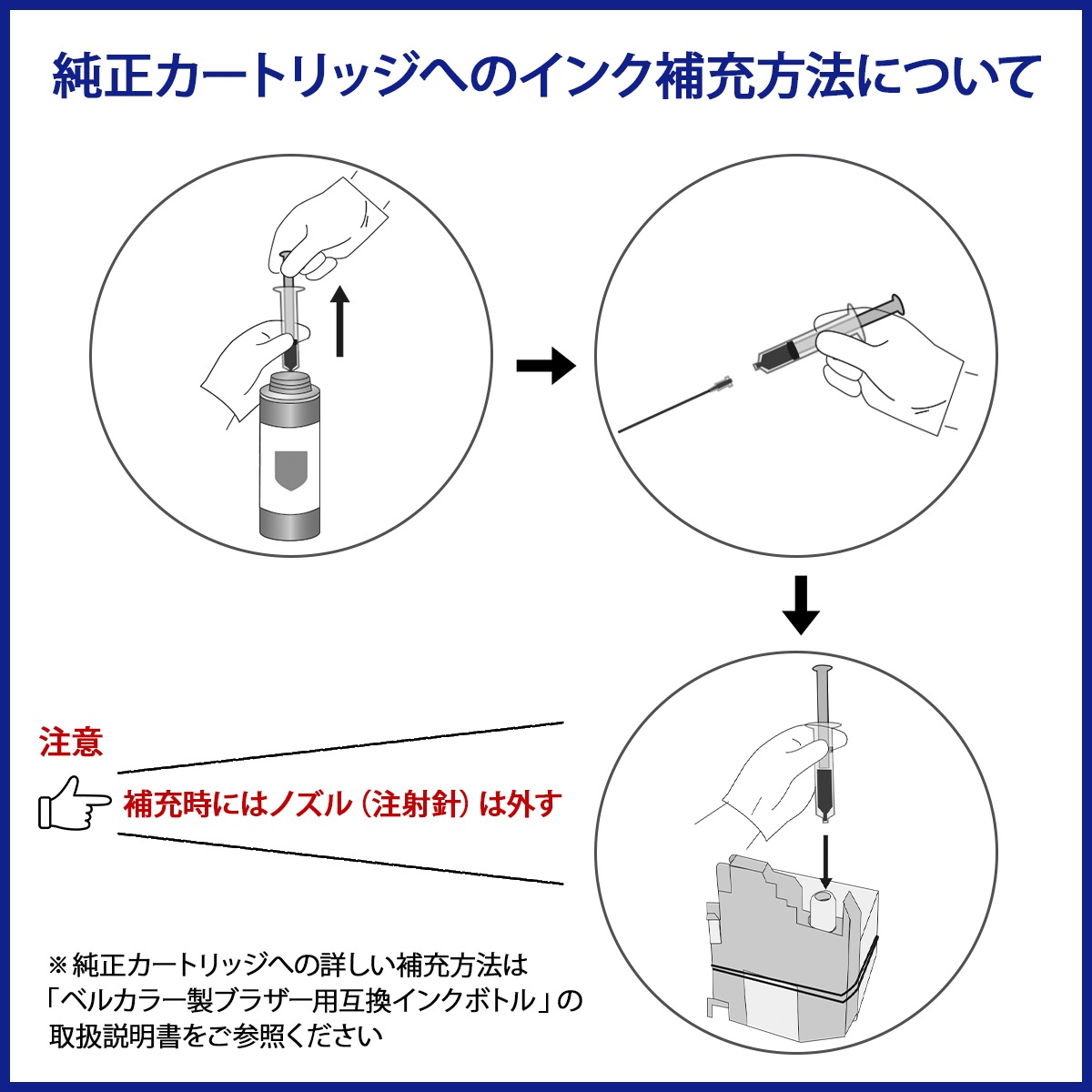 純正カートリッジへのインク補充方法について

注意

補充時にはノズル（注射針）は外す

※純正カートリッジへの詳しい補充方法は「ベルカラー製ブラザー用互換インクボトル」の取扱説明書をご参照ください