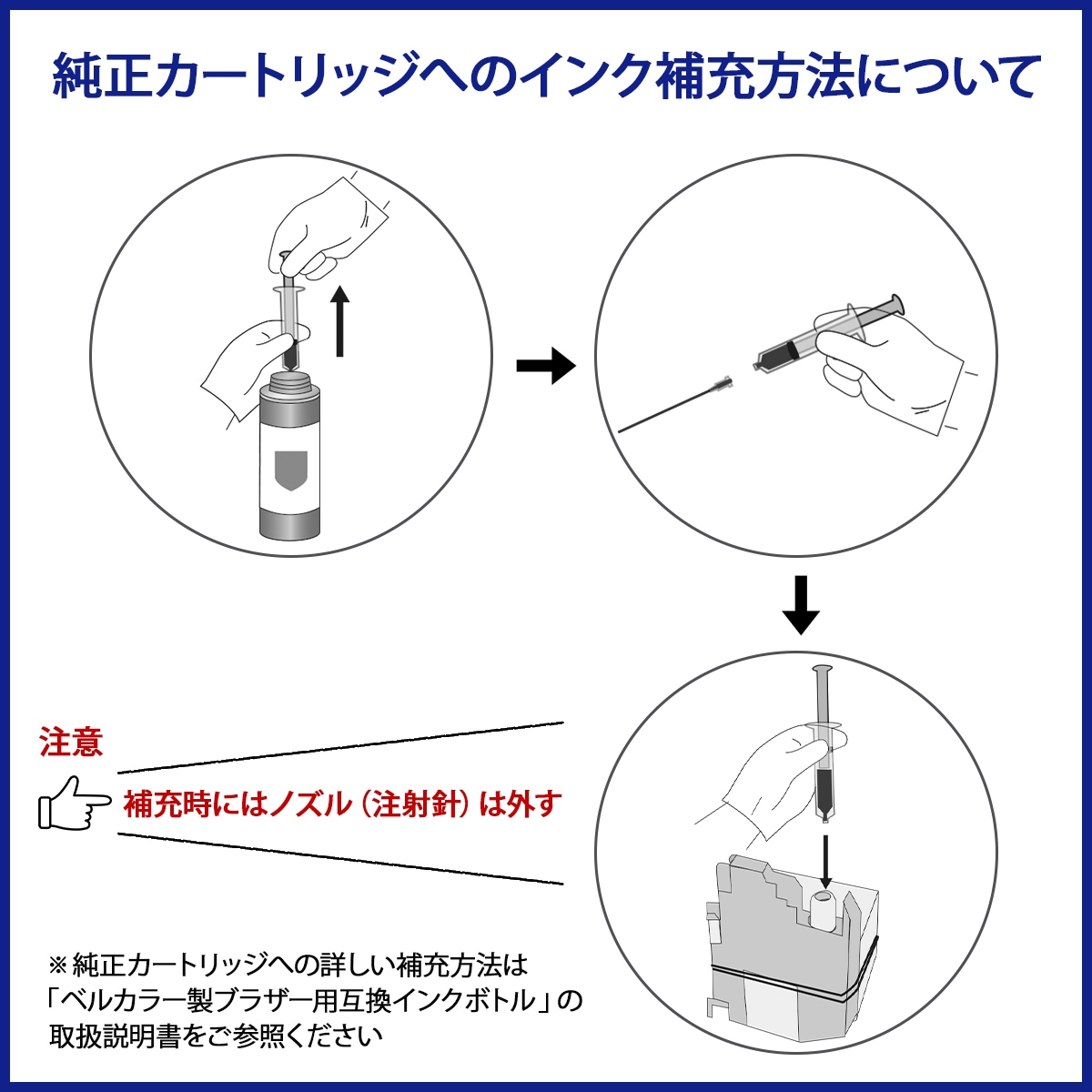 純正カートリッジへのインク補充方法について

注意

補充時にはノズル（注射針）は外す

※純正カートリッジへの詳しい補充方法は「ベルカラー製ブラザー用互換インクボトル」の取扱説明書をご参照ください