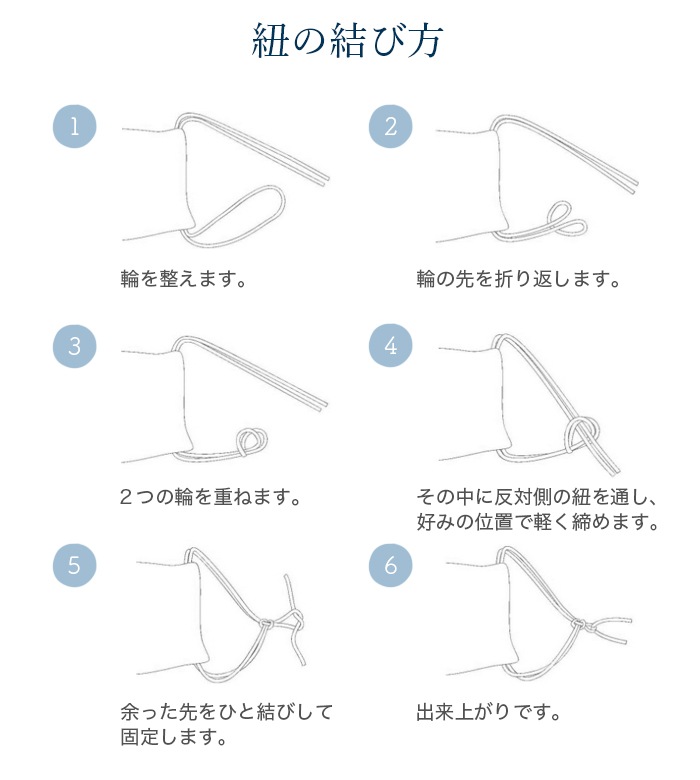 紐の結び方

1

輪を整えます。

2

輪の先を折り返します。

3

2つの輪を重ねます。

4

その中に反対側の紐を通し、好みの位置で軽く締めます。

5

余った先をひと結びして固定します。

6

出来上がりです。