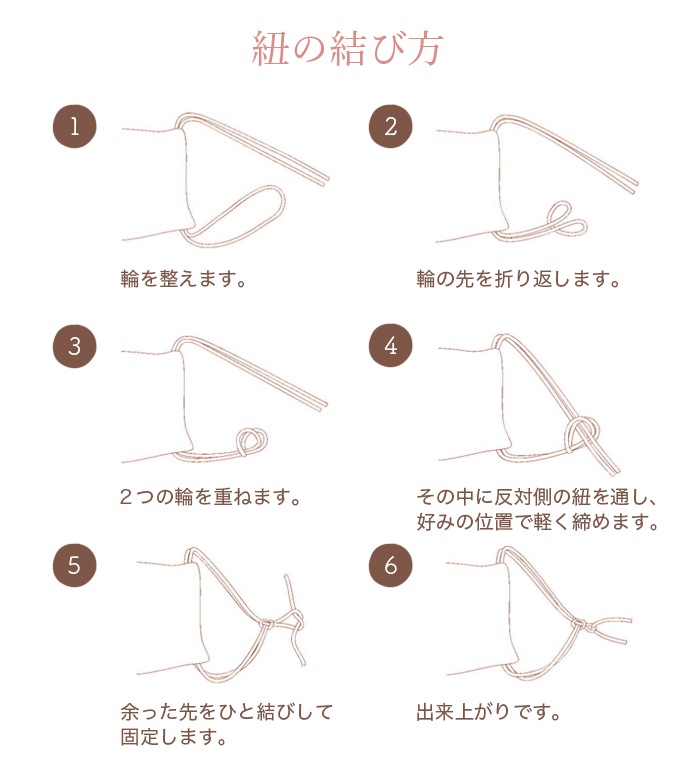 紐の結び方

1

輪を整えます。

2

輪の先を折り返します。

3

２つの輪を重ねます。

4

その中に反対側の紐を通し、好みの位置で軽く締めます。

5

余った先をひと結びして固定します。

6

出来上がりです。