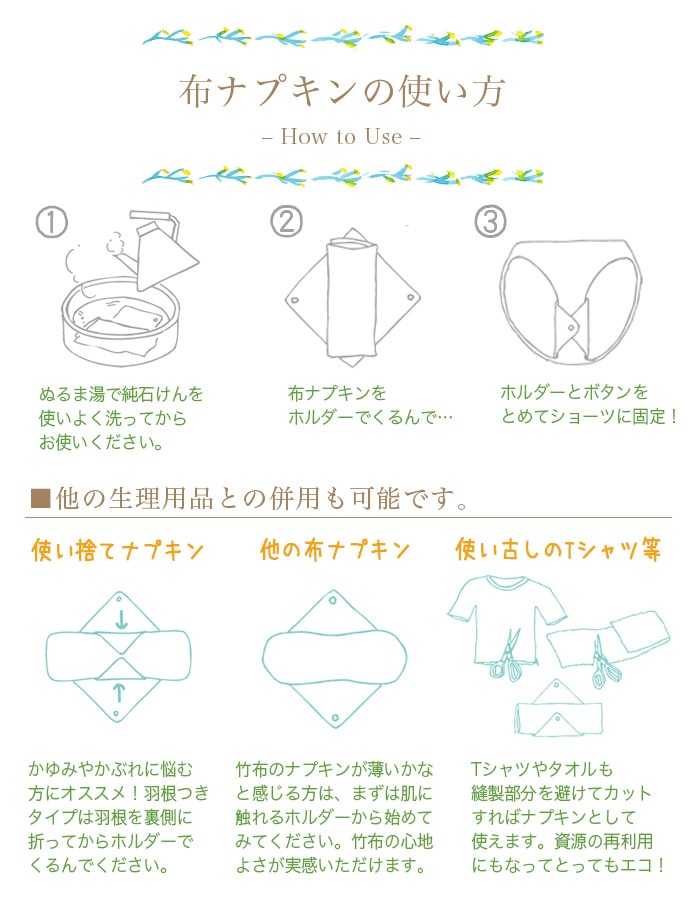 布ナプキンの使い方

– How to Use –

①

ぬるま湯で純石けんを使いよく洗ってからお使いください。

②

布ナプキンをホルダーでくるんで…

③

ホルダーとボタンをとめてショーツに固定！

■他の生理用品との併用も可能です。

使い捨てナプキン

かゆみやかぶれに悩む方にオススメ！羽根つきタイプは羽根を裏側に折ってからホルダーでくるんでください。

他の布ナプキン

竹布のナプキンが薄いかなと感じる方は、まずは肌に触れるホルダーから始めてみてください。竹布の心地よさが実感いただけます。

使い古しのTシャツ等

Tシャツやタオルも縫製部分を避けてカットすればナプキンとして使えます。資源の再利用にもなってとってもエコ！