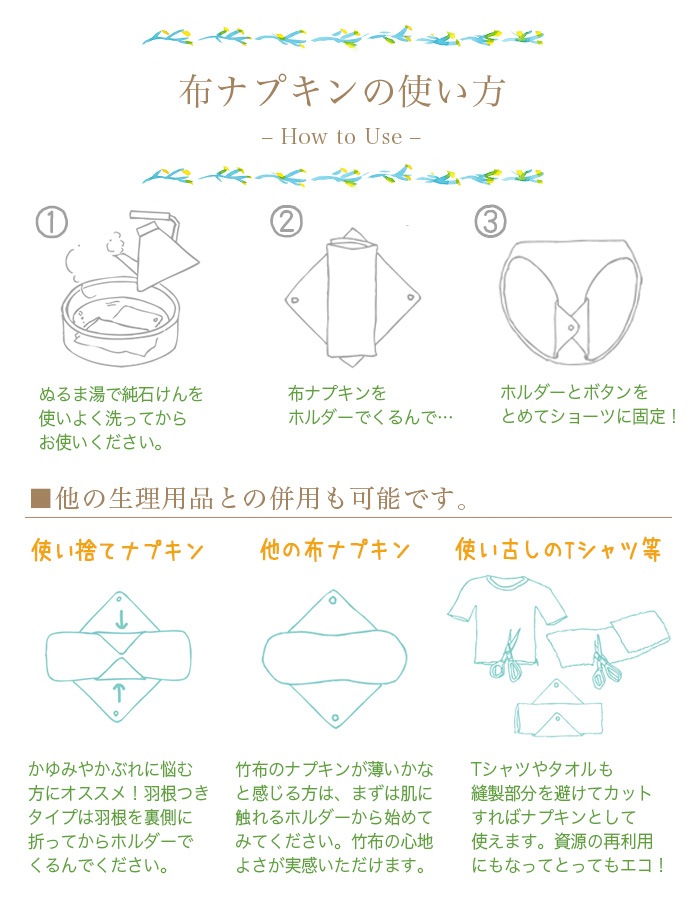 布ナプキンの使い方

– How to Use –

①

ぬるま湯で純石けんを使いよく洗ってからお使いください。

②

布ナプキンをホルダーでくるんで…

③

ホルダーとボタンをとめてショーツに固定！

■他の生理用品との併用も可能です。

使い捨てナプキン

かゆみやかぶれに悩む方にオススメ！羽根つきタイプは羽根を裏側に折ってからホルダーでくるんでください。

他の布ナプキン

竹布のナプキンが薄いかなと感じる方は、まずは肌に触れるホルダーから始めてみてください。竹布の心地よさが実感いただけます。

使い古しのTシャツ等

Tシャツやタオルも縫製部分を避けてカットすればナプキンとして使えます。資源の再利用にもなってとってもエコ！