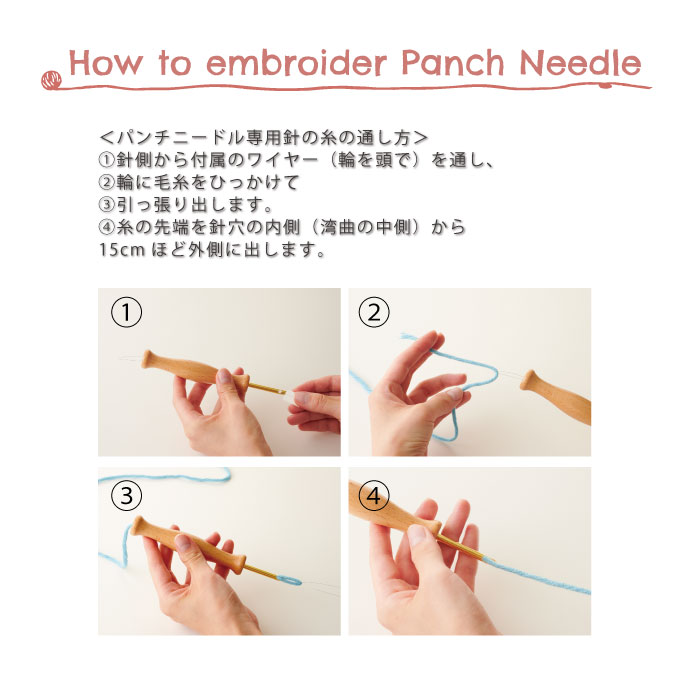 How to embroider Panch Needle

＜パンチニードル専用針の糸の通し方＞
①針側から付属のワイヤー（輪を頭で）を通し、
②輪に毛糸をひっかけて
③引っ張り出します。
④糸の先端を針穴の内側（湾曲の中側）から
15cm ほど外側に出します。

①

②

③

④